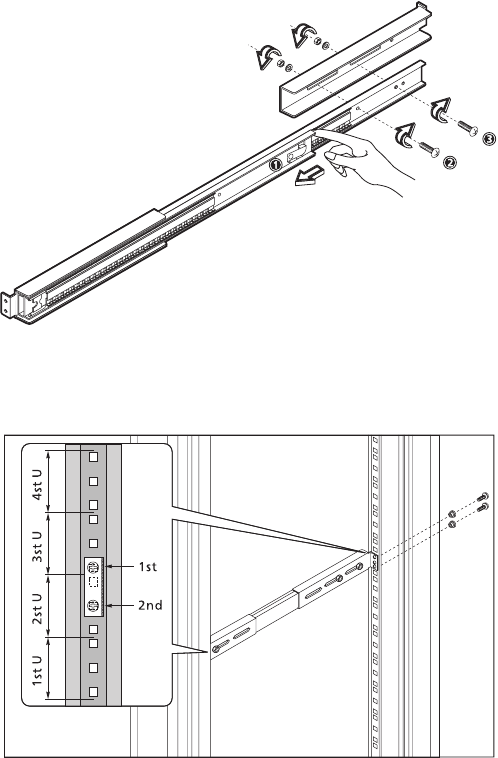 1
2
3

4st U
3st U
2st U
1st U
1st
2nd