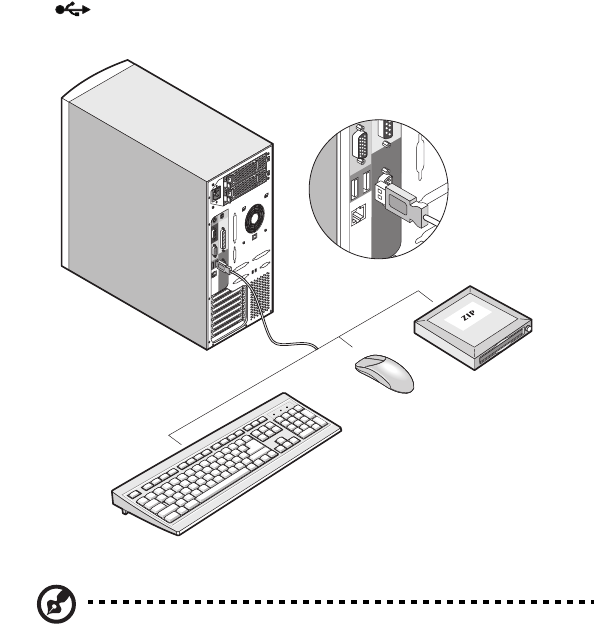 ZIP