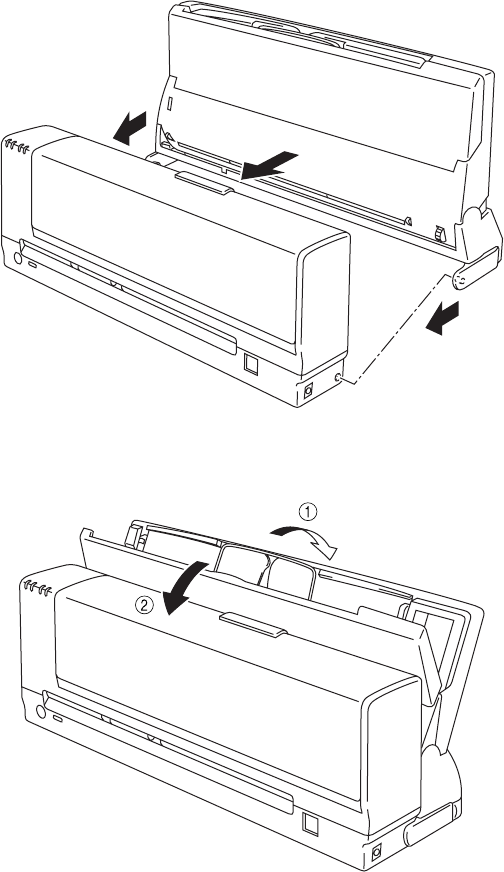 ①

②