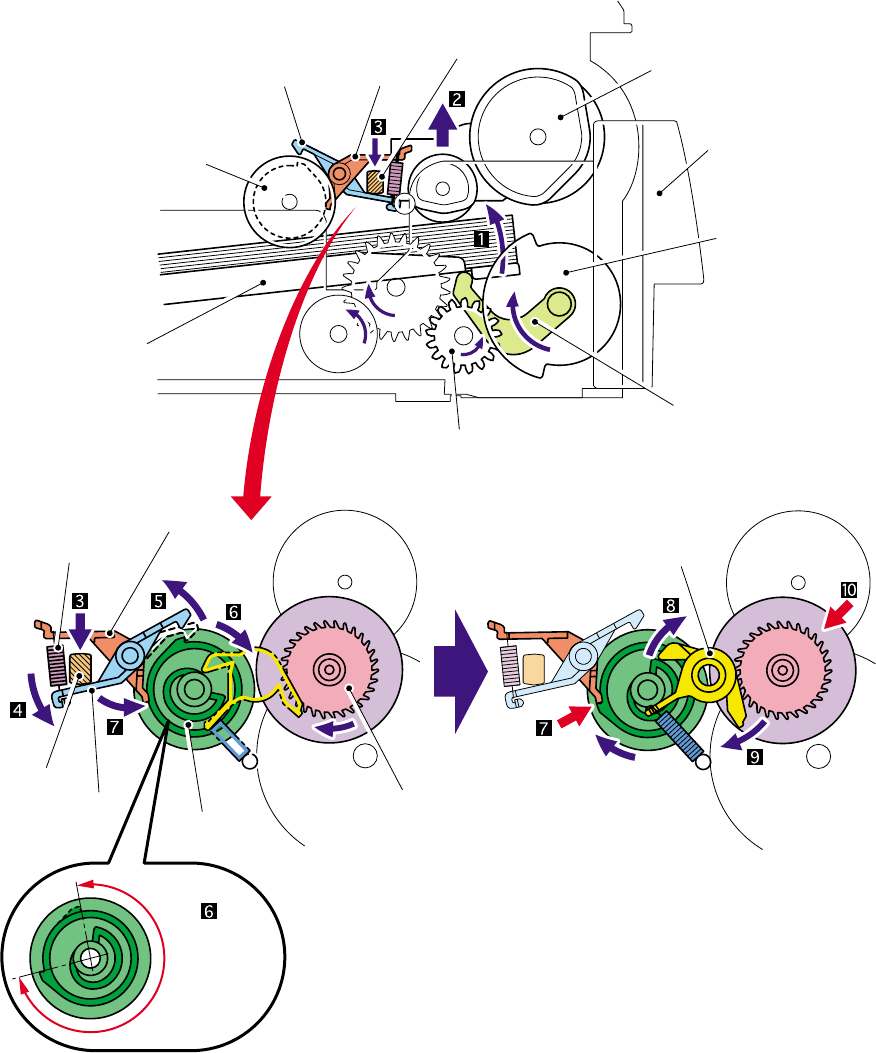 2
3
1
3
5
6
4
7
8
10
7
9
6