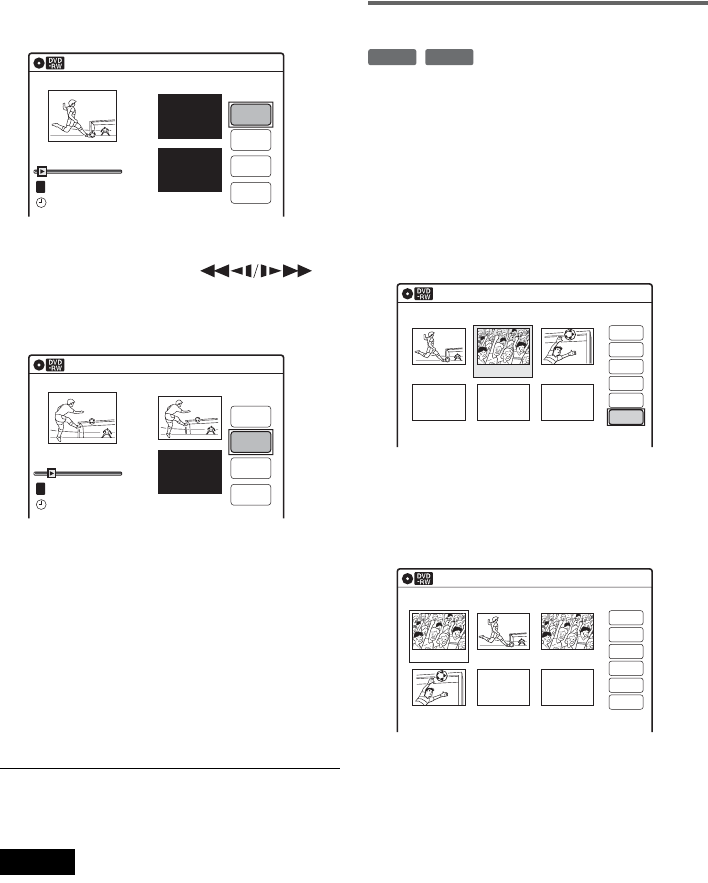 DVD -RW

DVD -RW

DVD -RW

DVD -RW