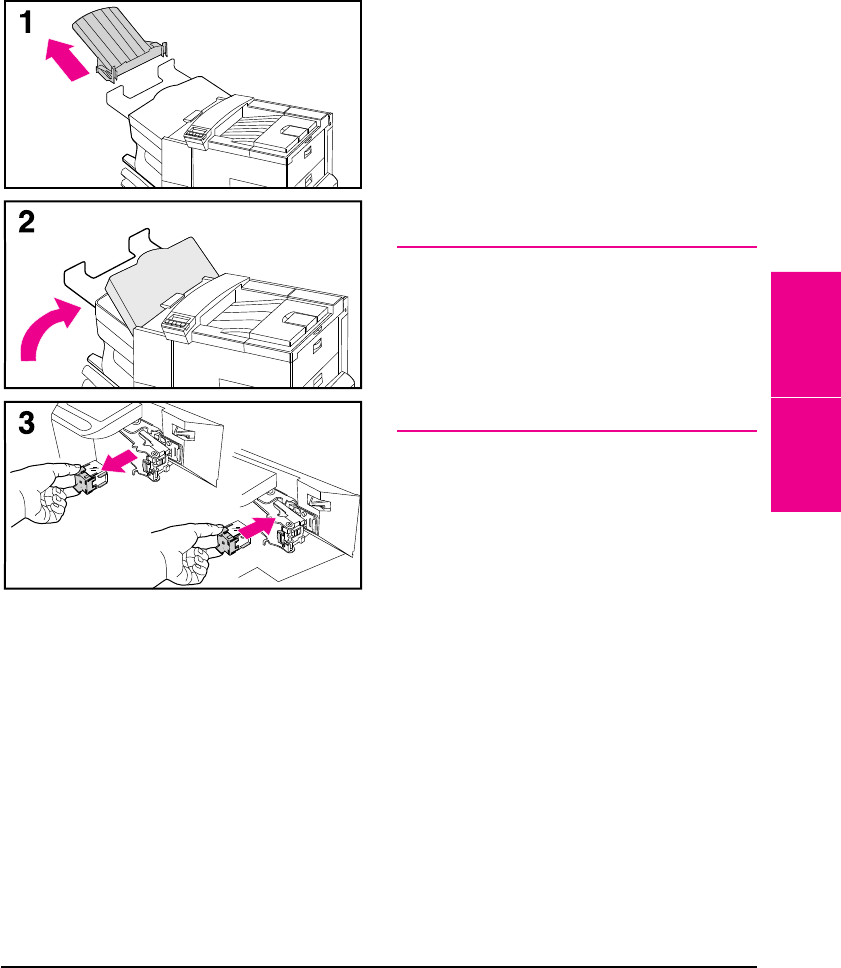 1

2

3