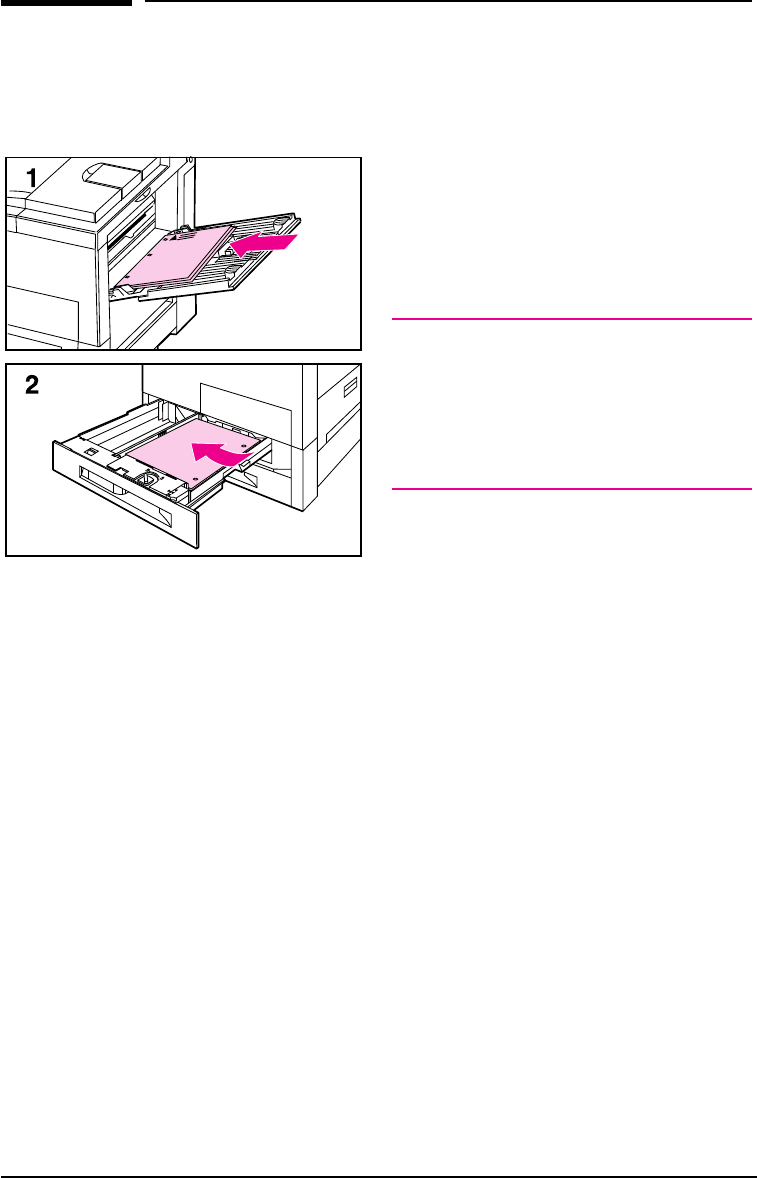 1

2