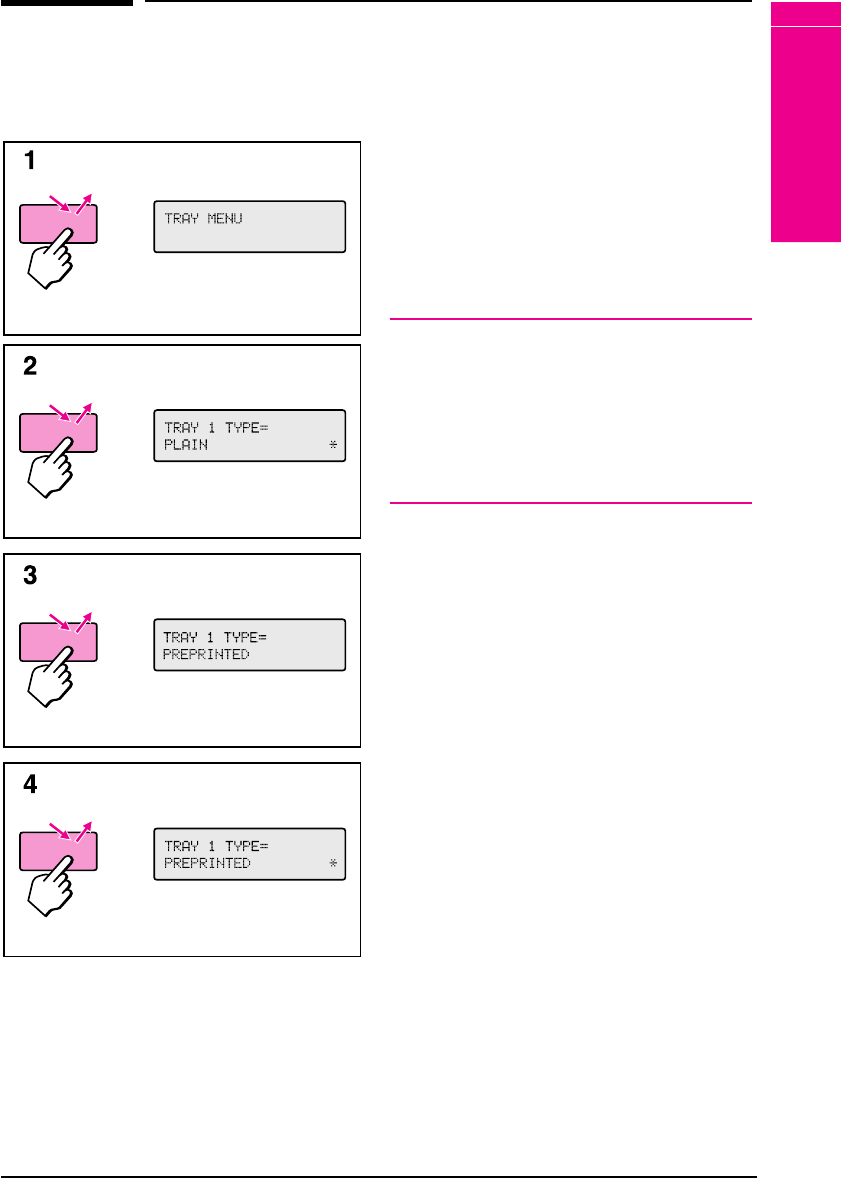 1

TRAY MENU

2

TRAY 1 TYPE=
PLAIN *

3

TRAY 1 TYPE=
PREPRINTED

4

TRAY 1 TYPE=
PREPRINTED *