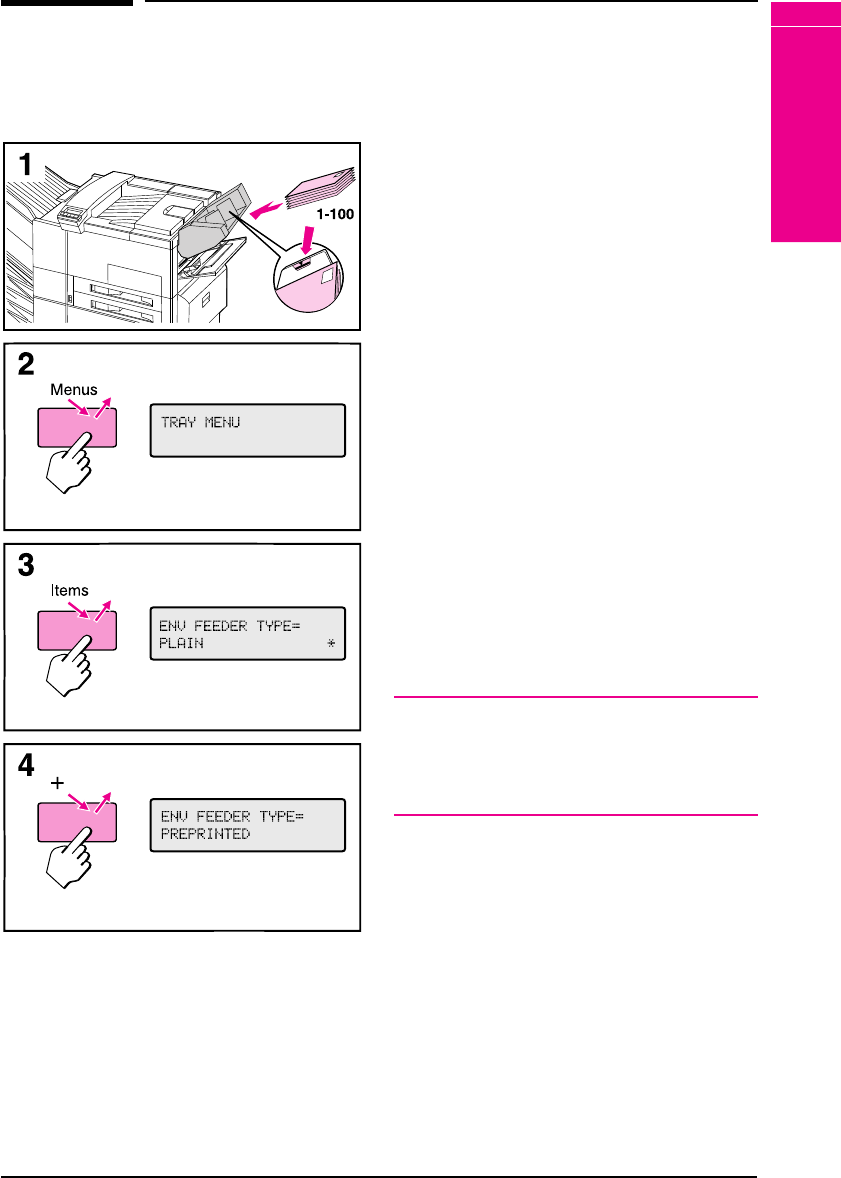 1

1-100

2

Menus

TRAY MENU

3

Items

ENV FEEDER TYPE=
PLAIN *

4

+

ENV FEEDER TYPE=
PREPRINTED