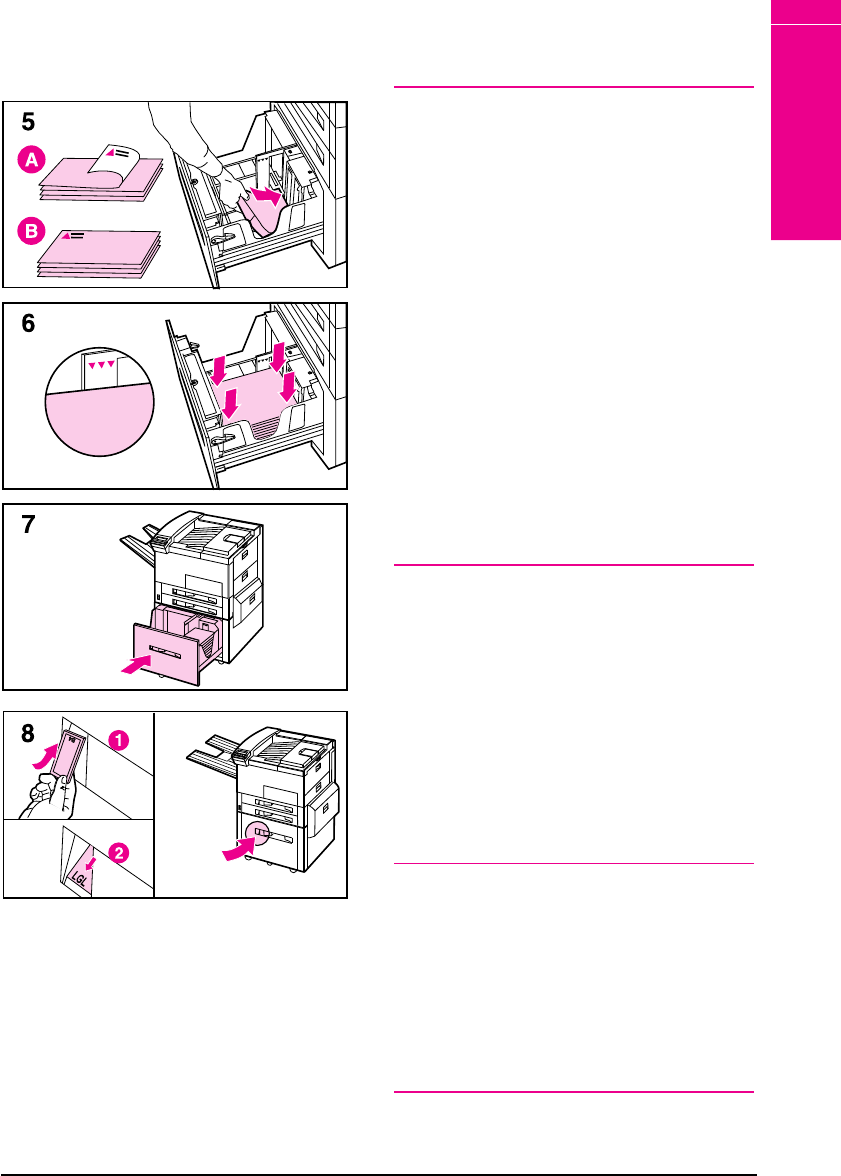 5

A

B

6

7

8

1

2

LGL