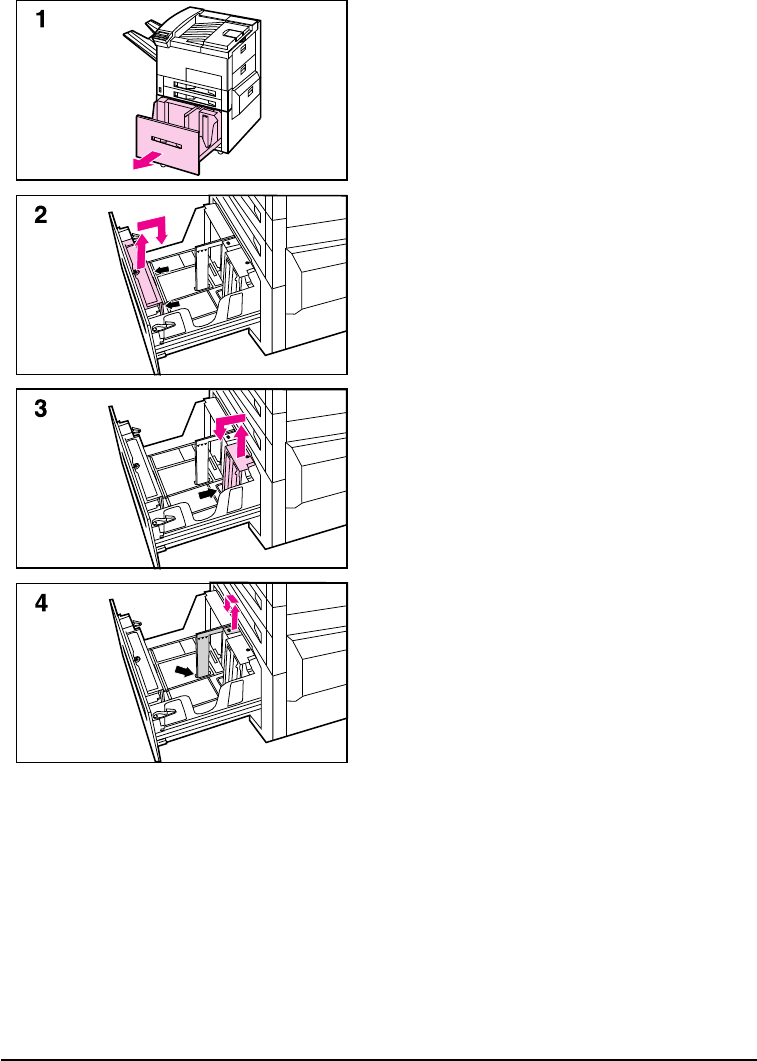 1

2

3

4