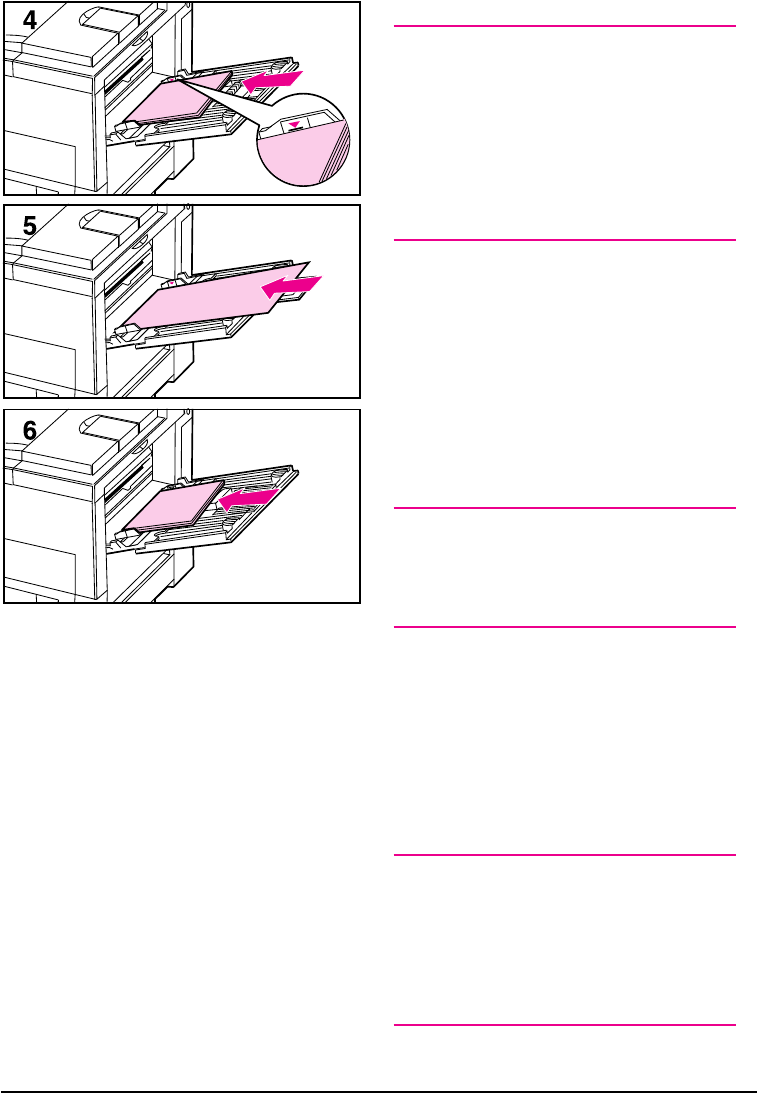 4

5

6