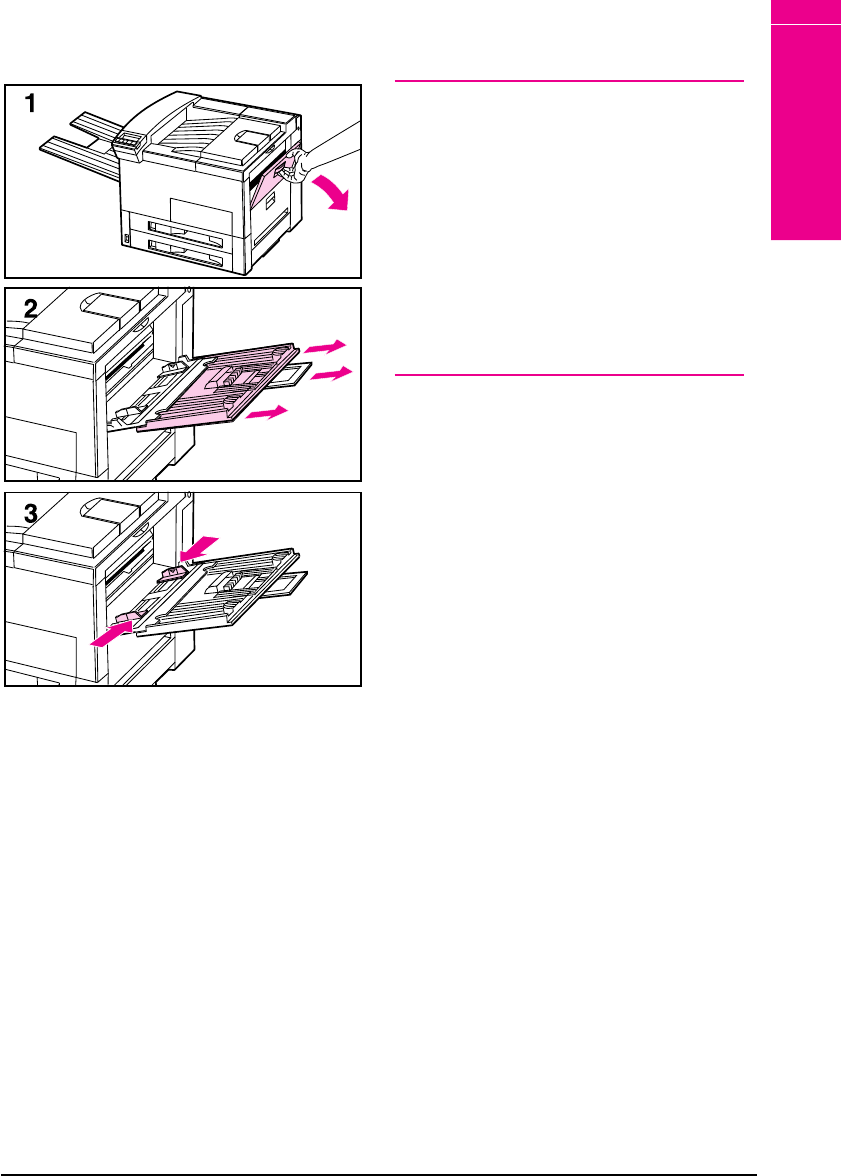 1

2

3