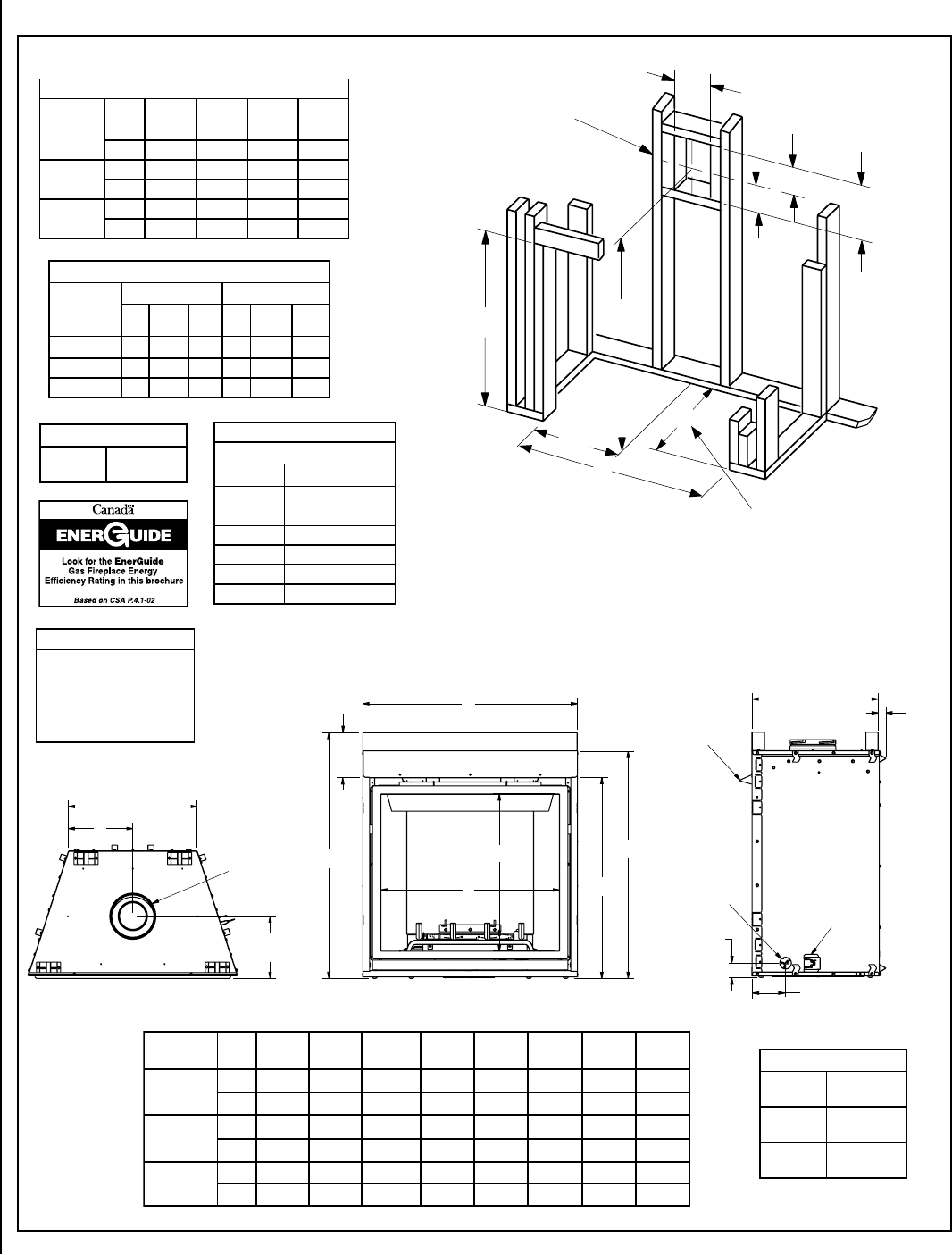 Canada

ENERGUIDE

Look for the EnerGuide Gas Fireplace Energy Efficiency Rating in this brochure

Based on CSA P.4.1-02