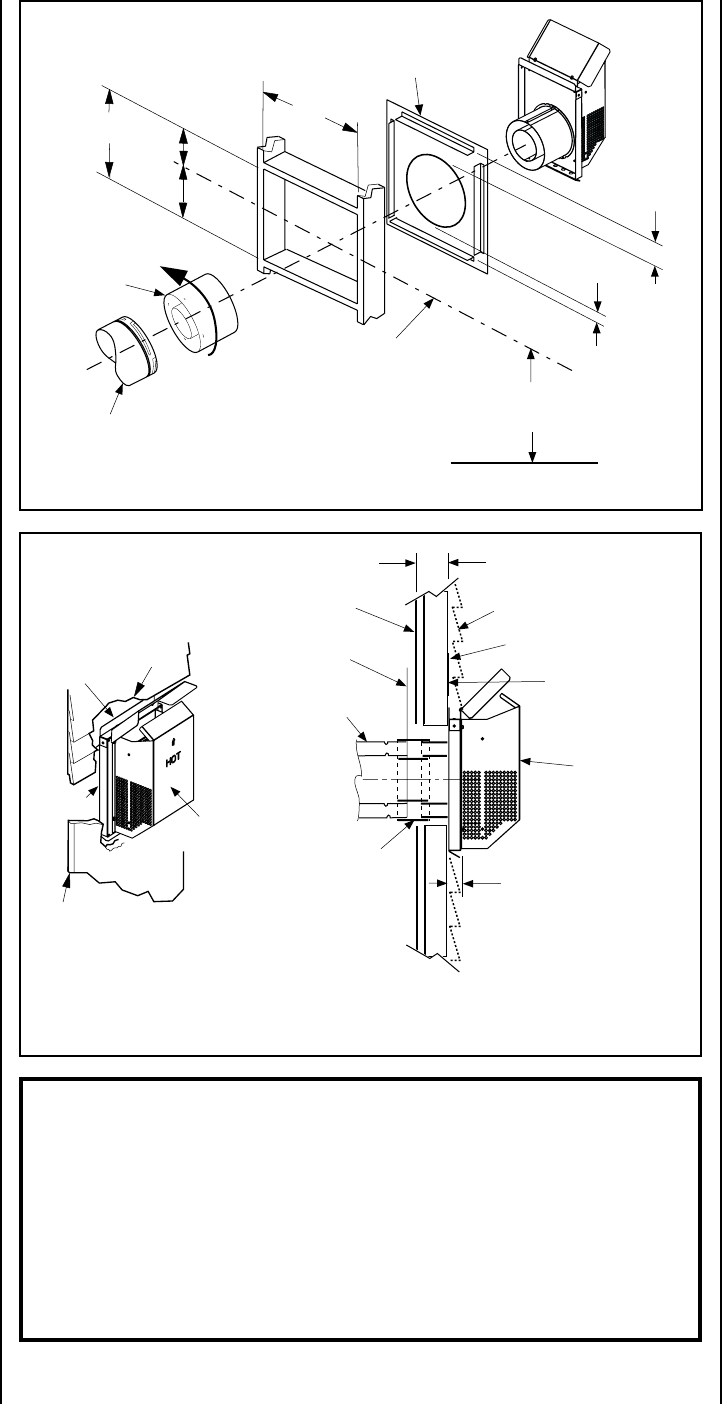 HOT