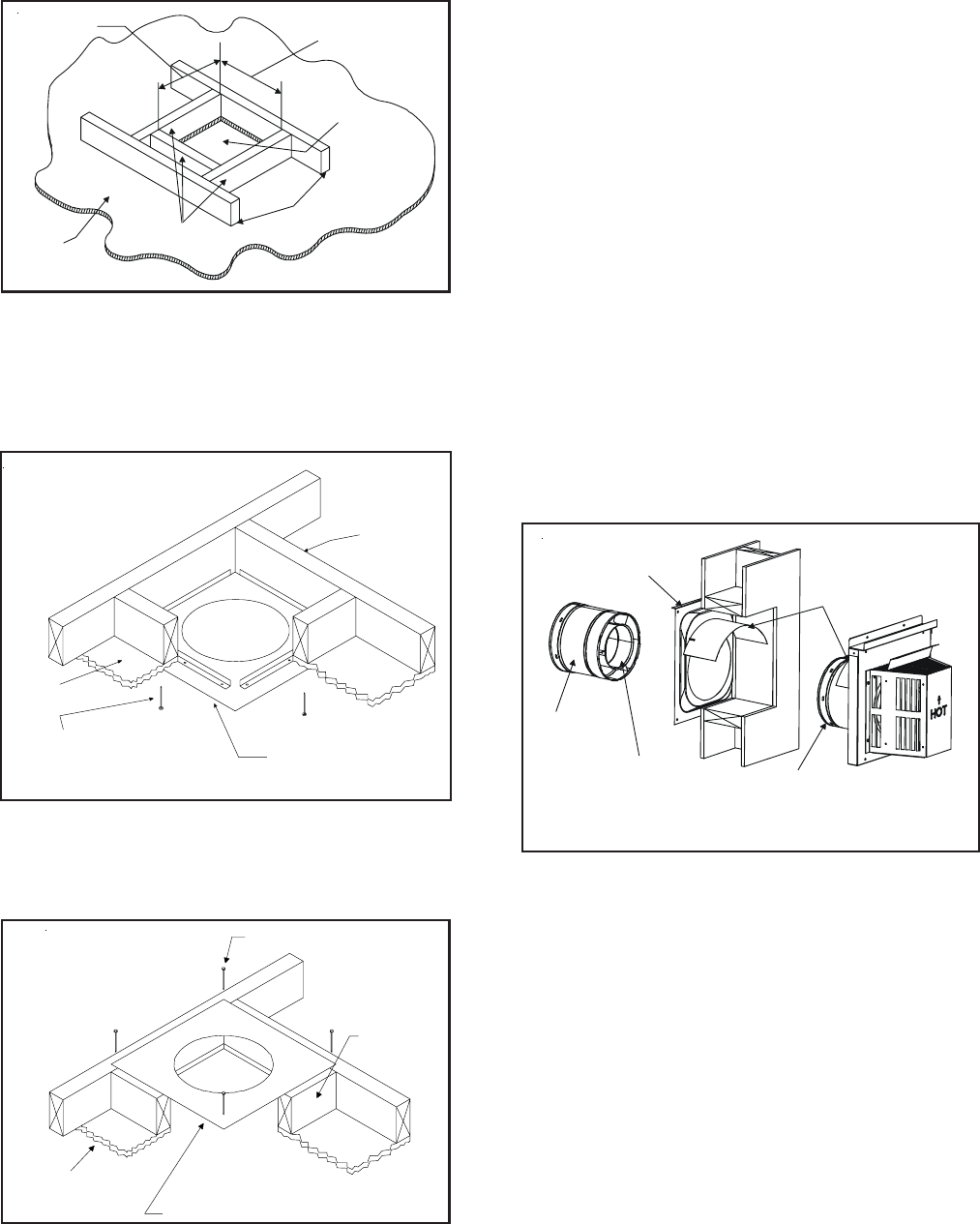 HOT