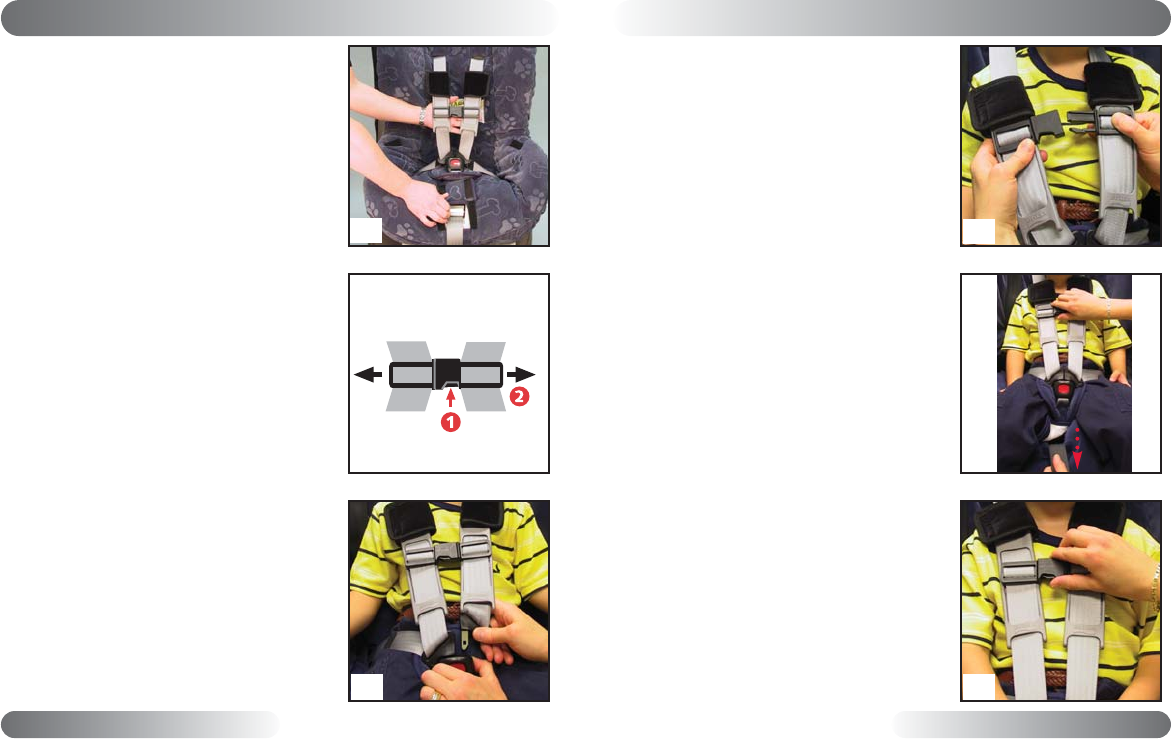 1

2