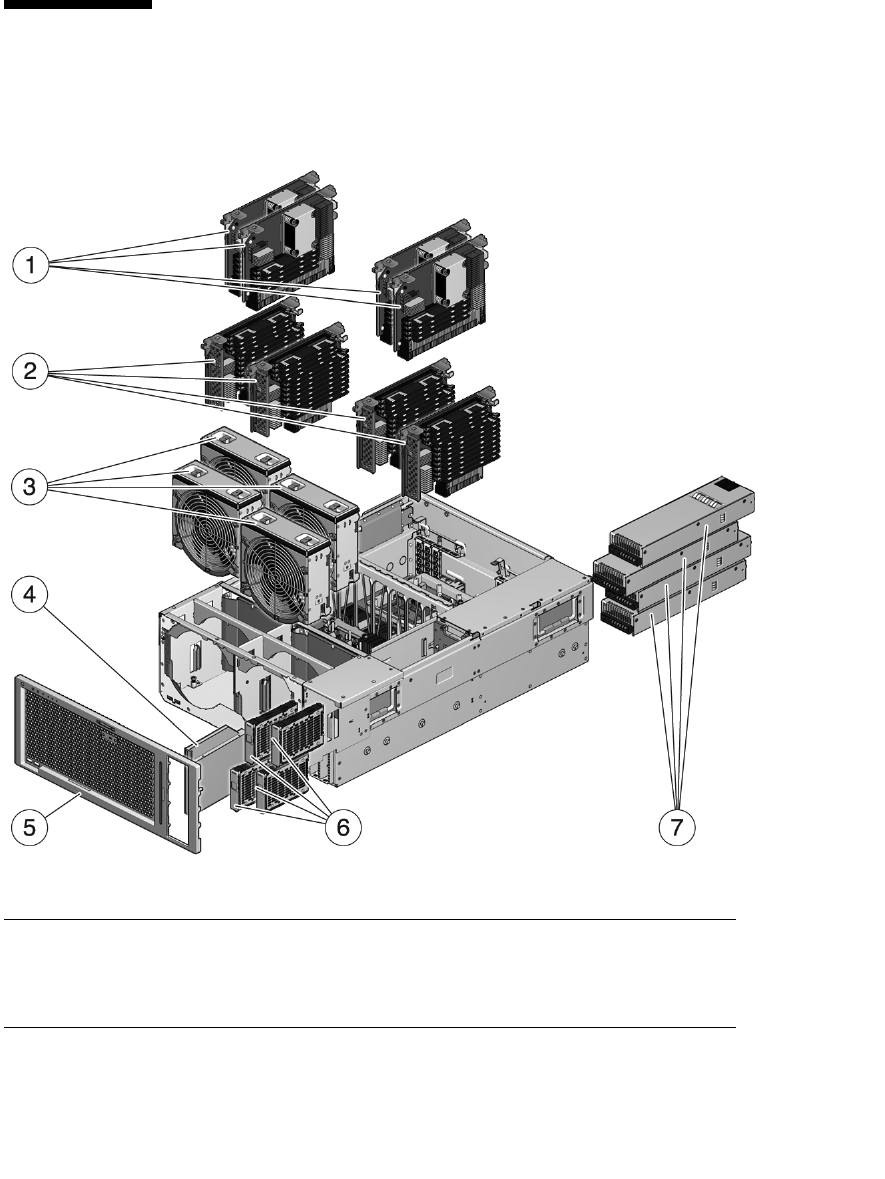 1
2
3
4
5
6
7