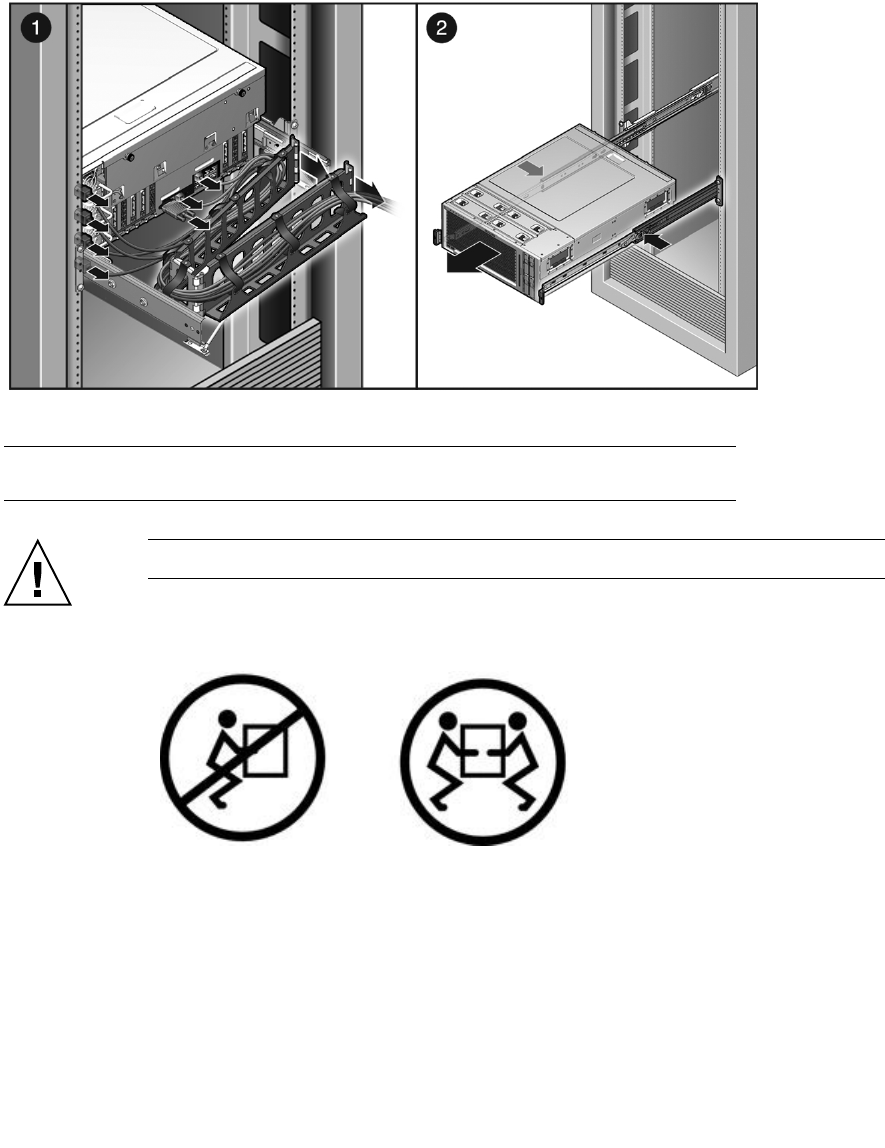 1

2