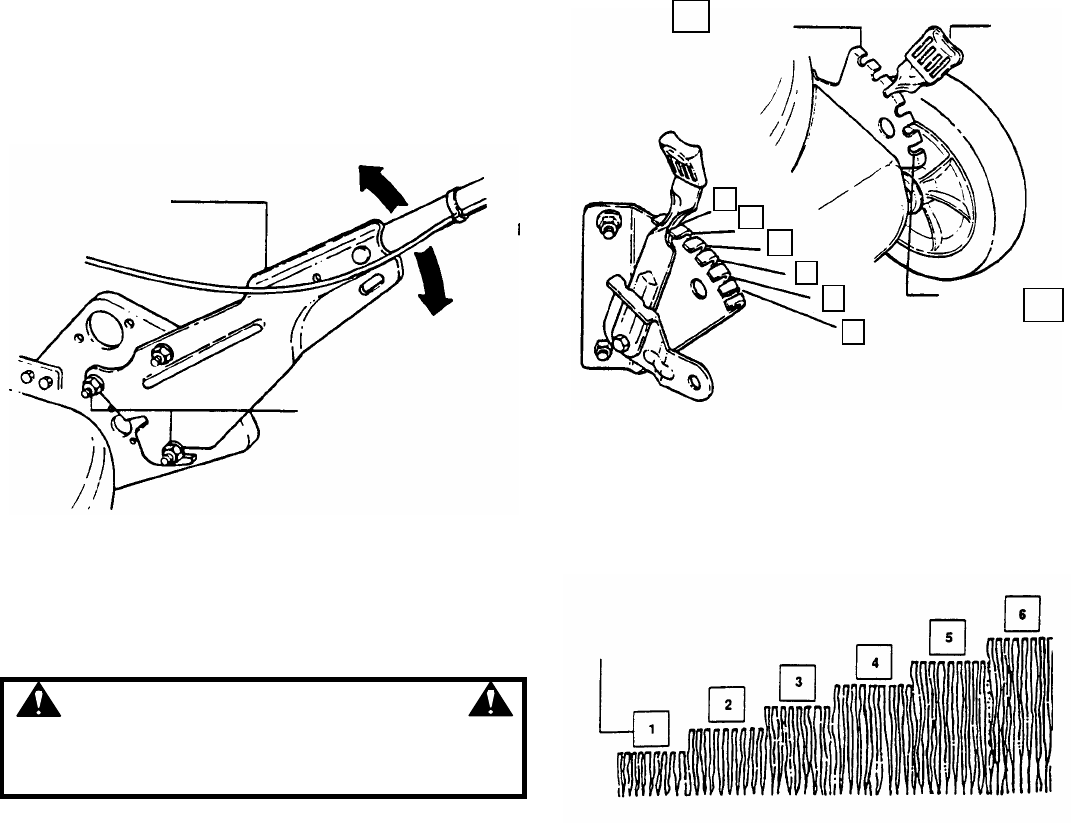 1

2

3

4

5

6