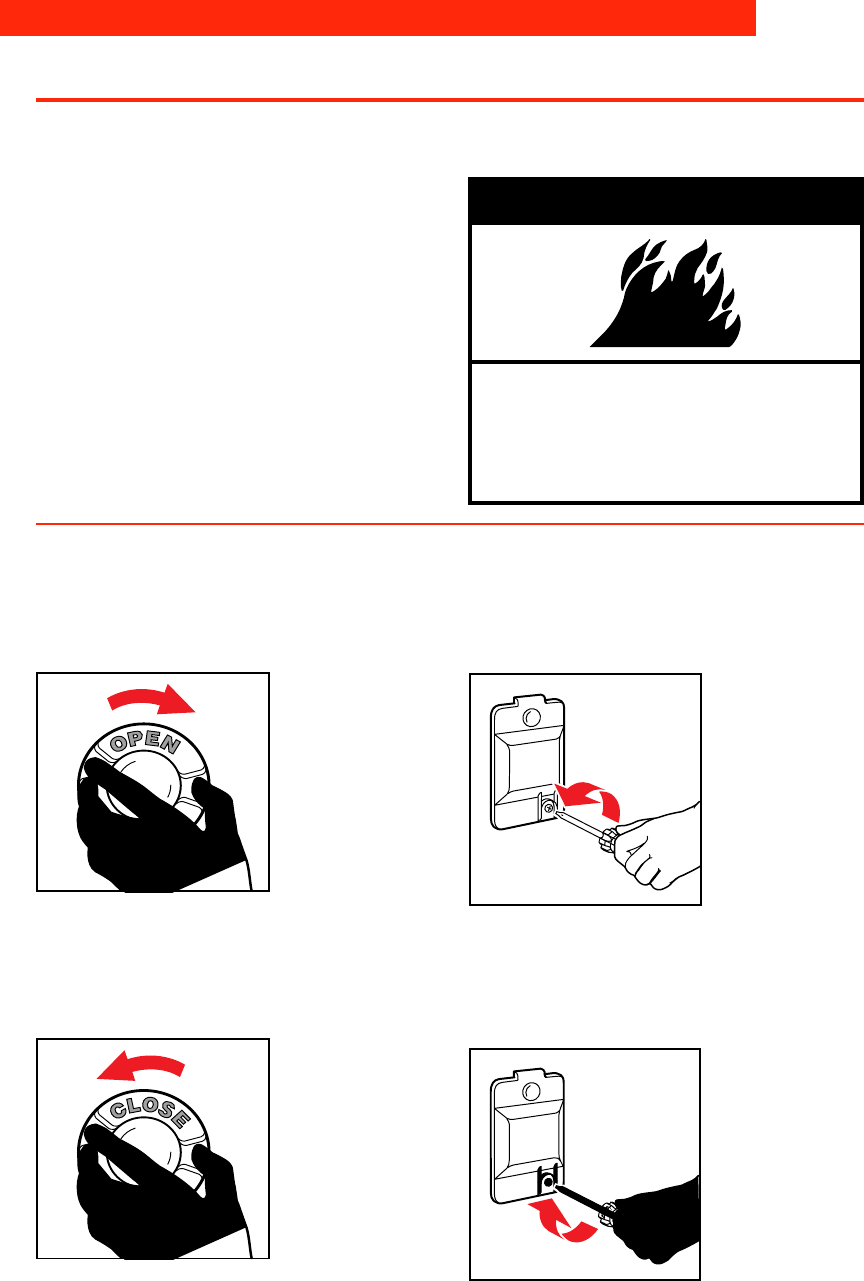 OPEN

CLOSE