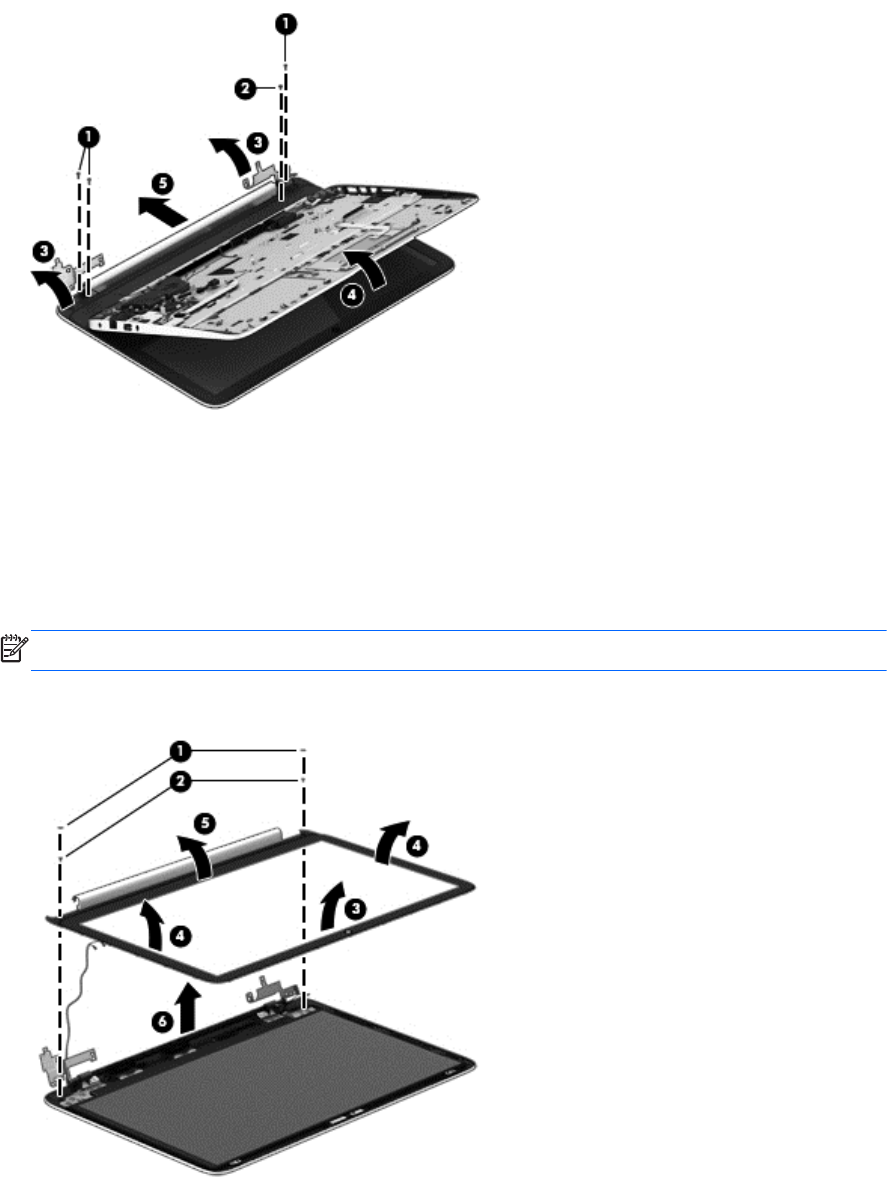 1
2
1
3
5
3
4

1
2
5
4
4
3
6