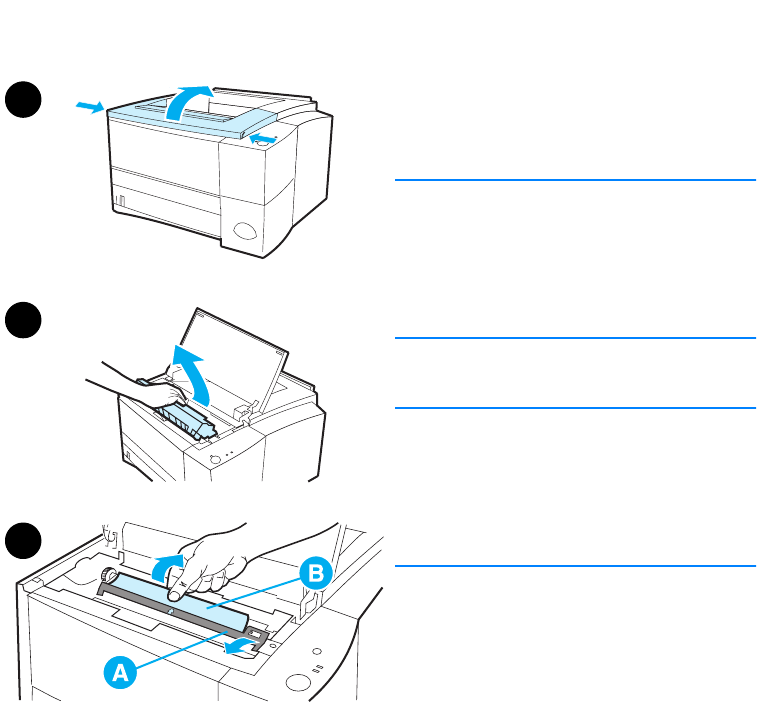 B

A