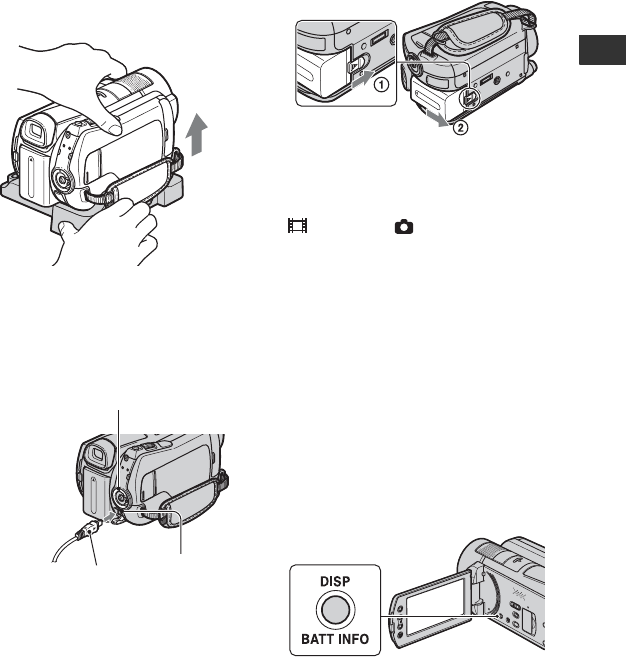 ①

②

DISP

BATT INFO