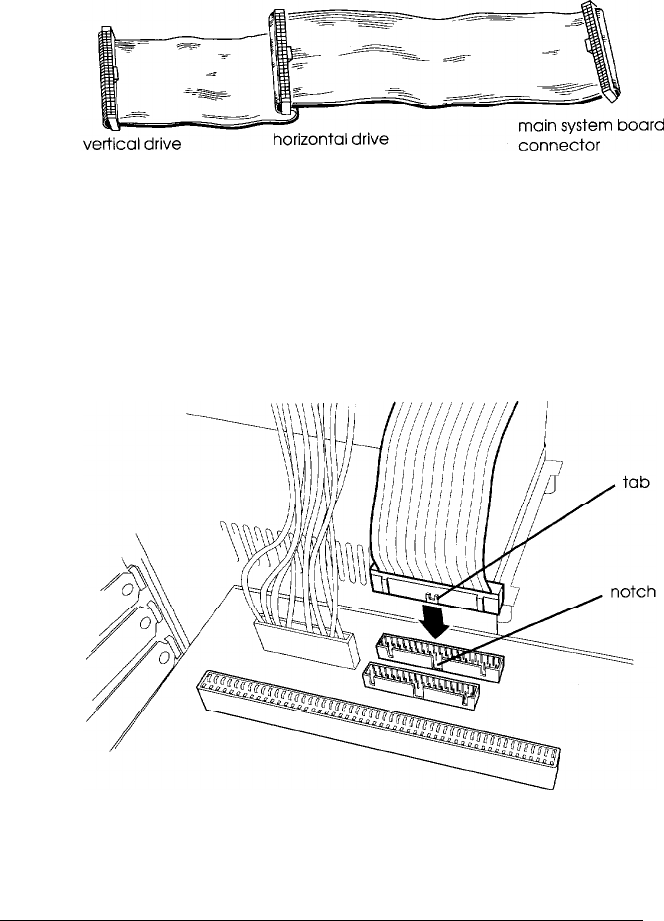 vertical drive
horizontal drive
main system board connector

tab
notch