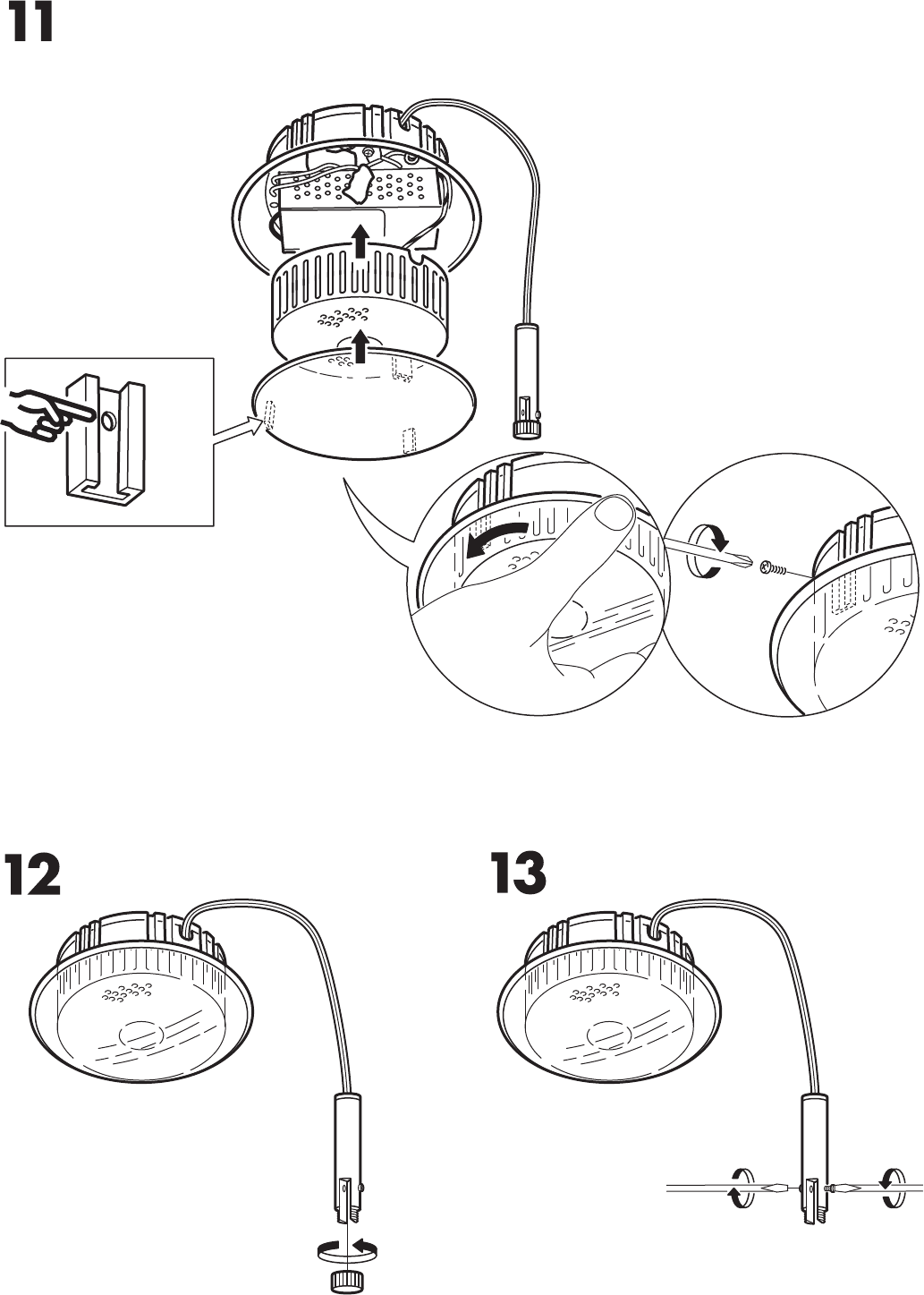 11

12

13