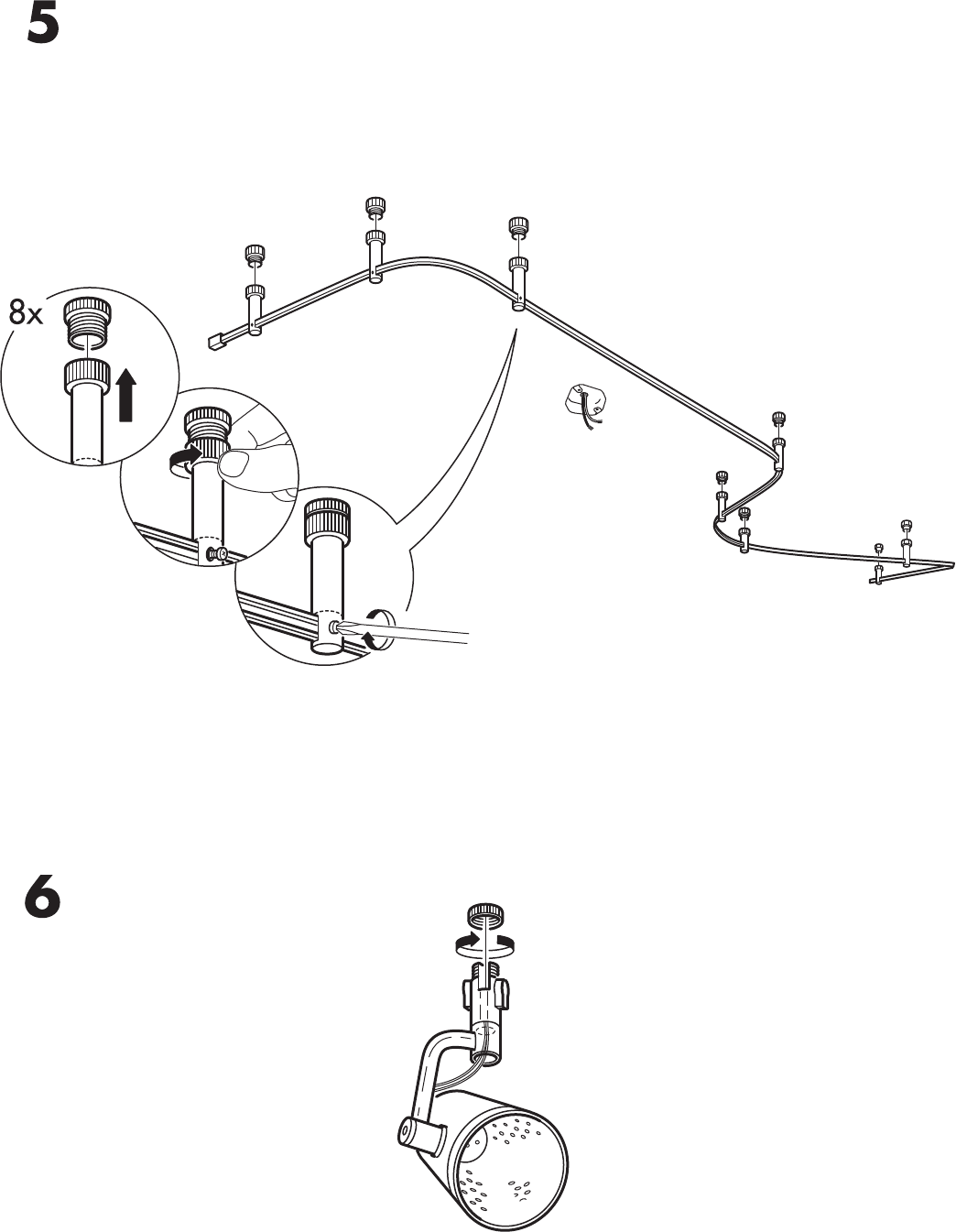 5

8x

6