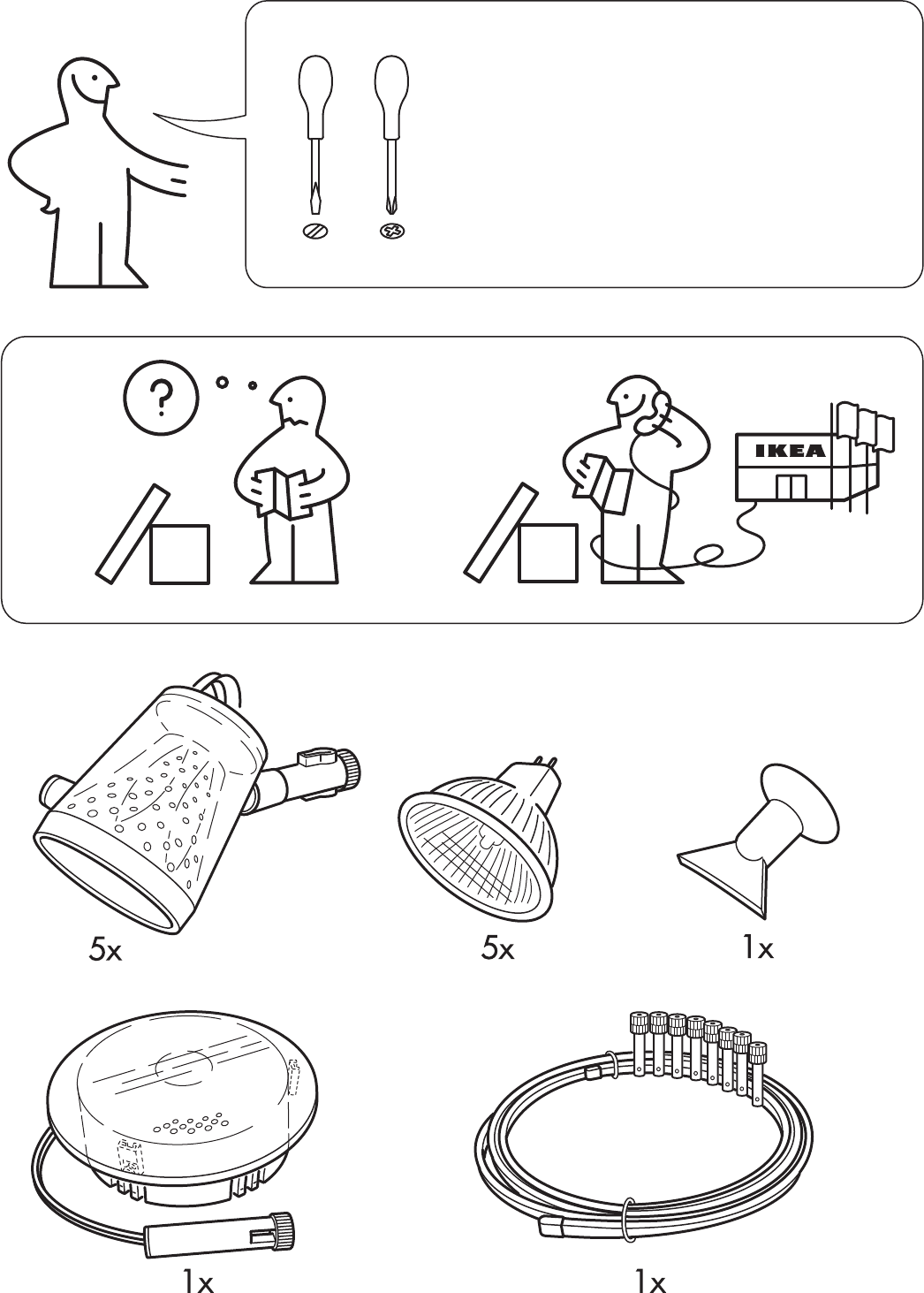 ?

IKEA

5x

5x

1x

1x

1x