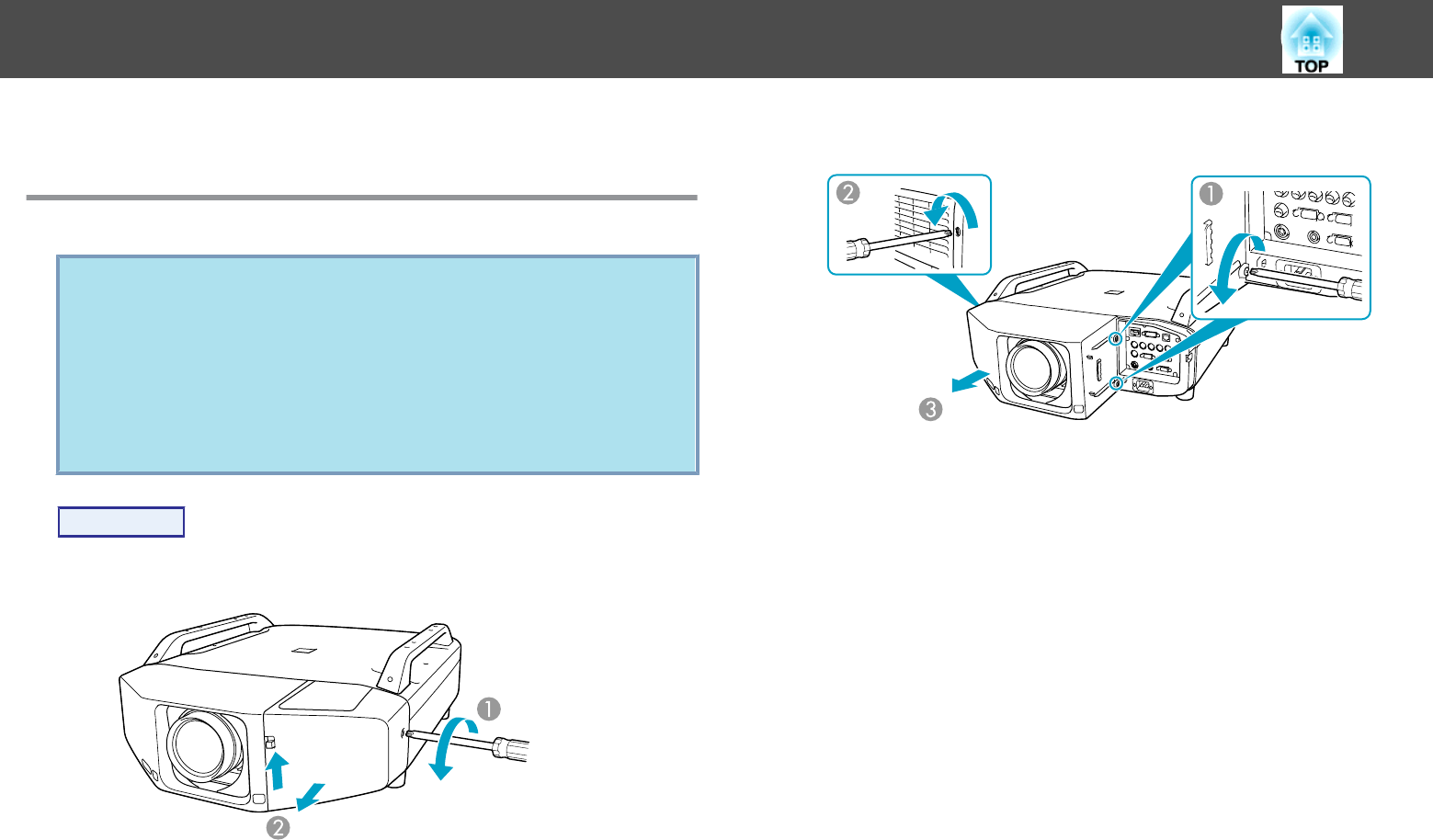 TOP

❷

❶

❸

❶

❷