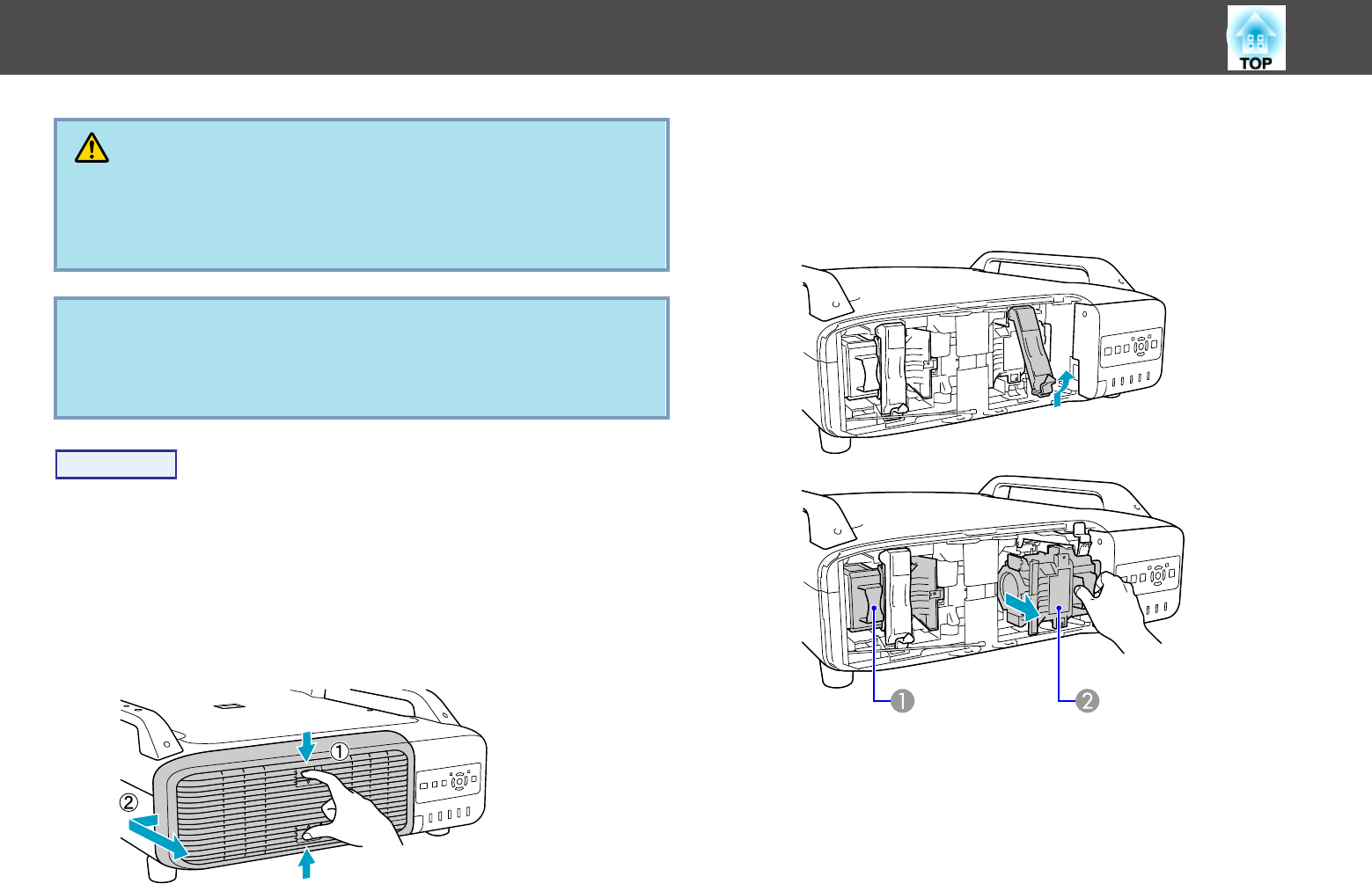 TOP

①

②

❶

❷