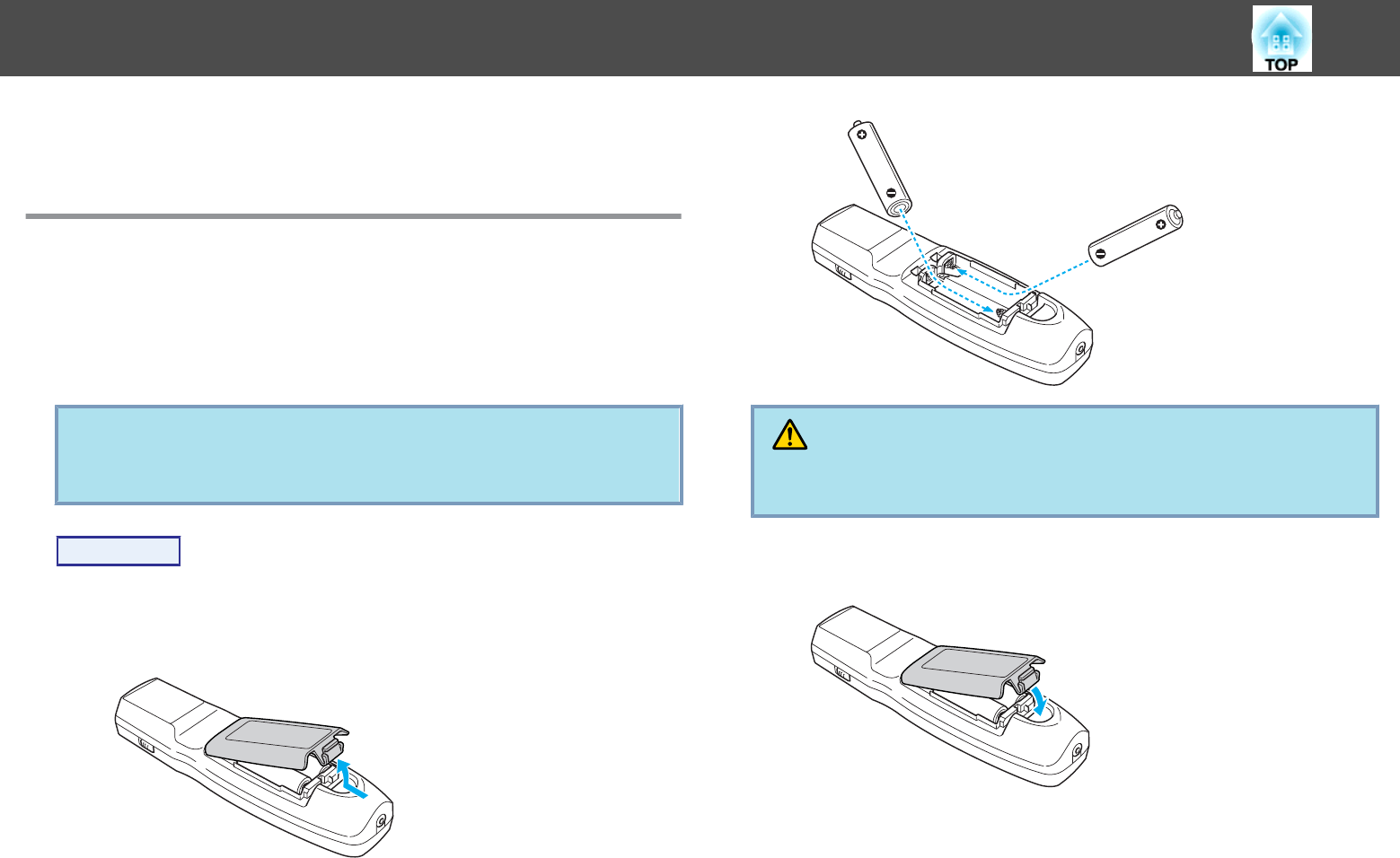 TOP