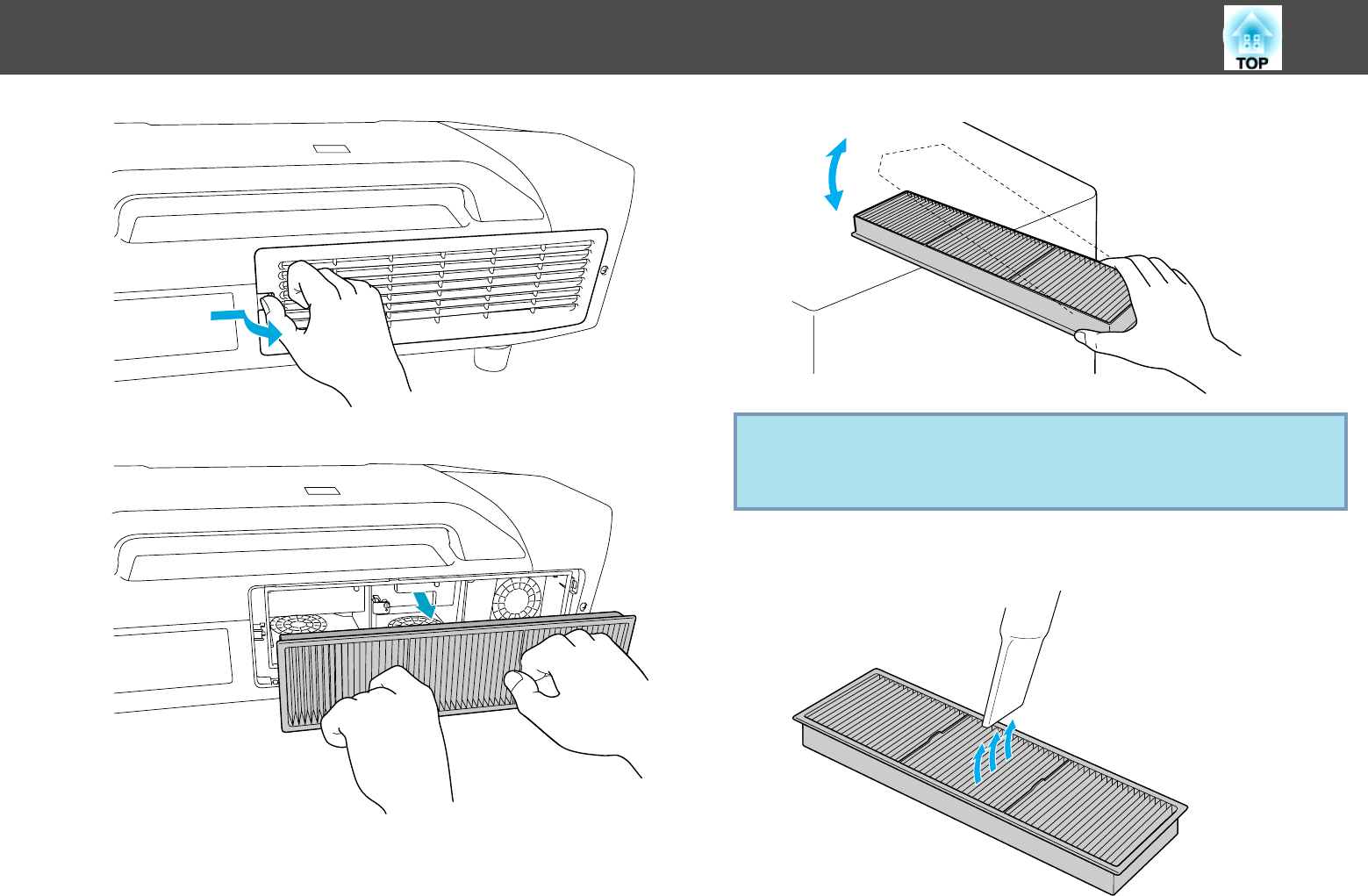 TOP