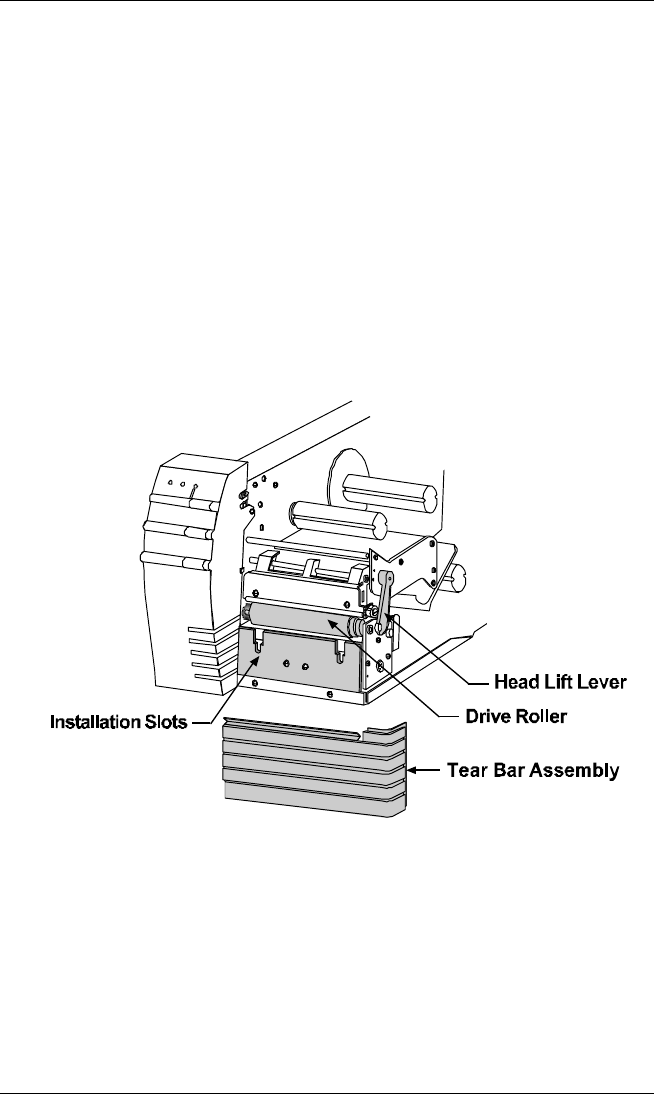 Head Lift Lever
Installation Slots
Drive Roller
Tear Bar Assembly