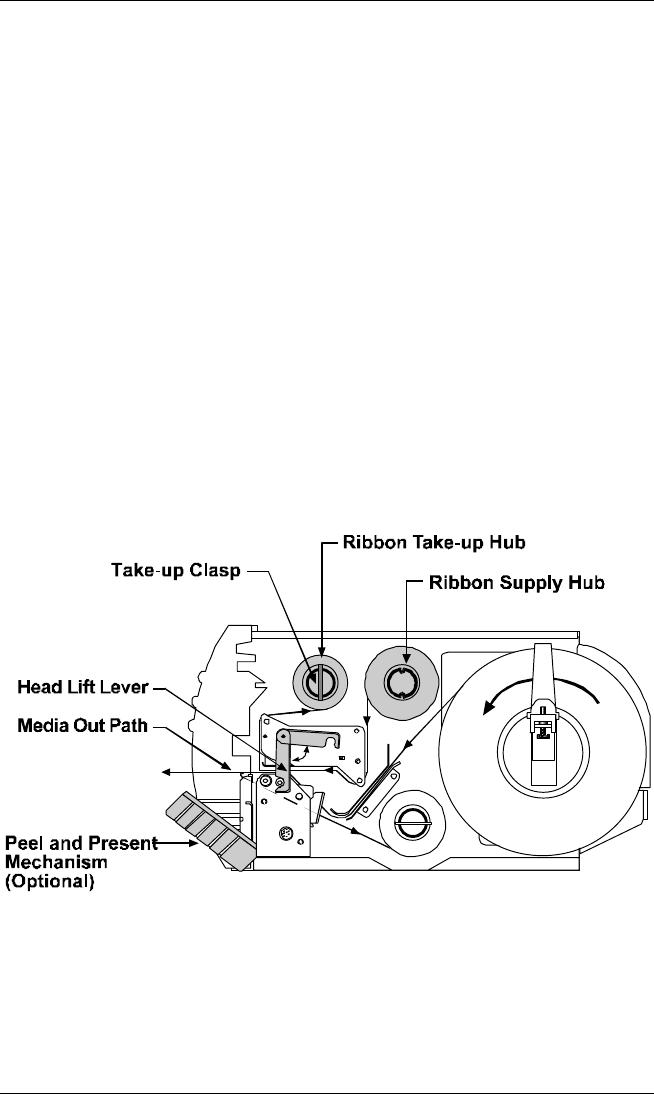 Ribbon Take-up Hub

Take-up Clasp

Ribbon Supply Hub

Head Lift Lever

Media Out Path

Peel and Present Mechanism (Optional)