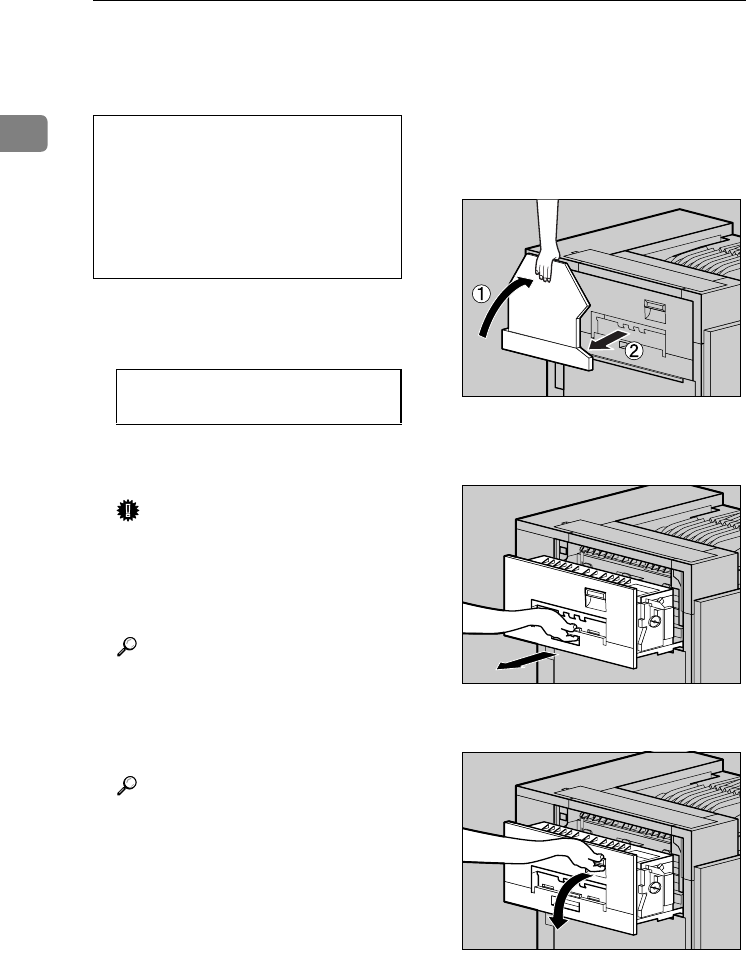 ①

②