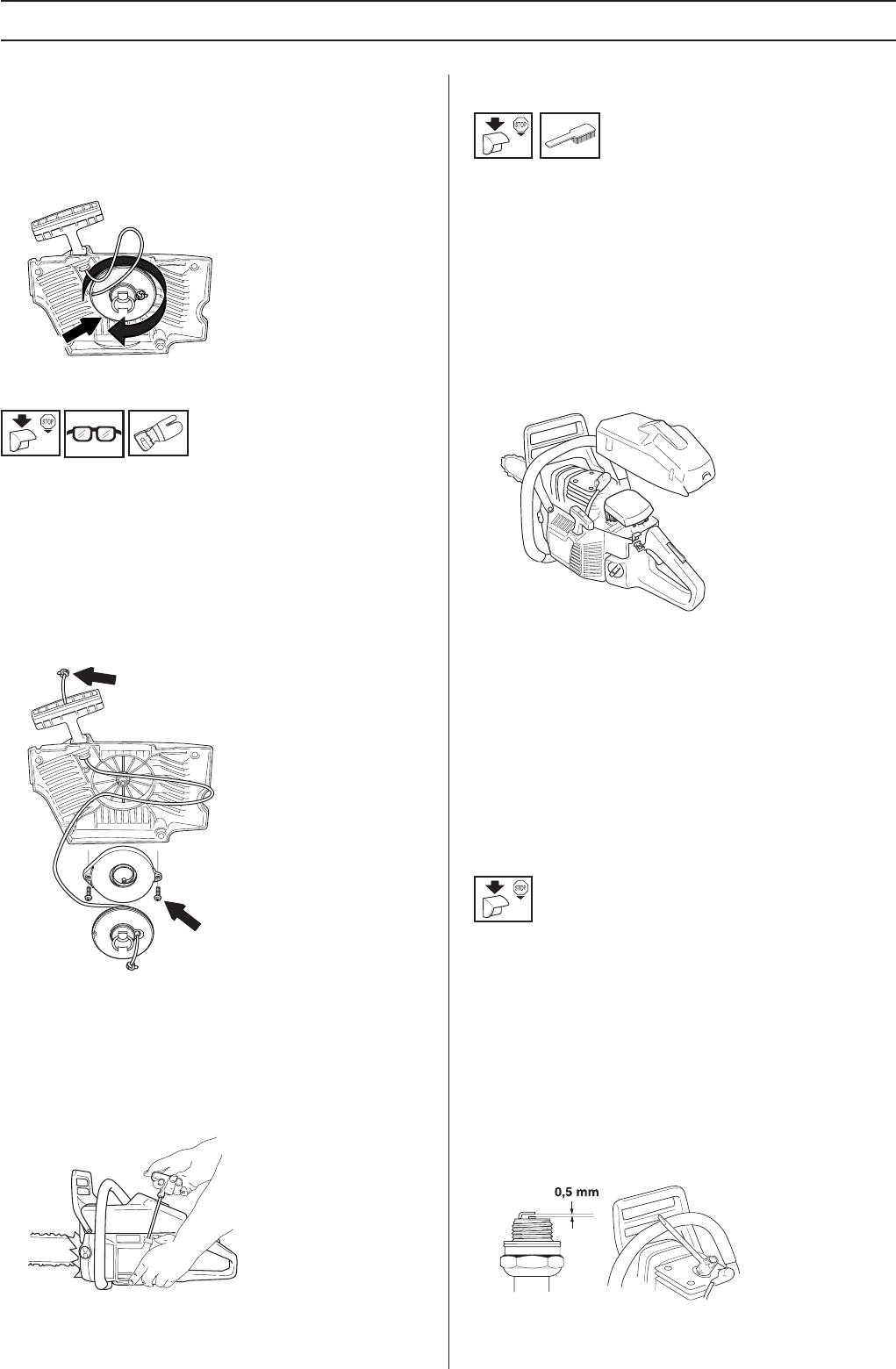 STOP

STOP

STOP

STOP

0,5 mm