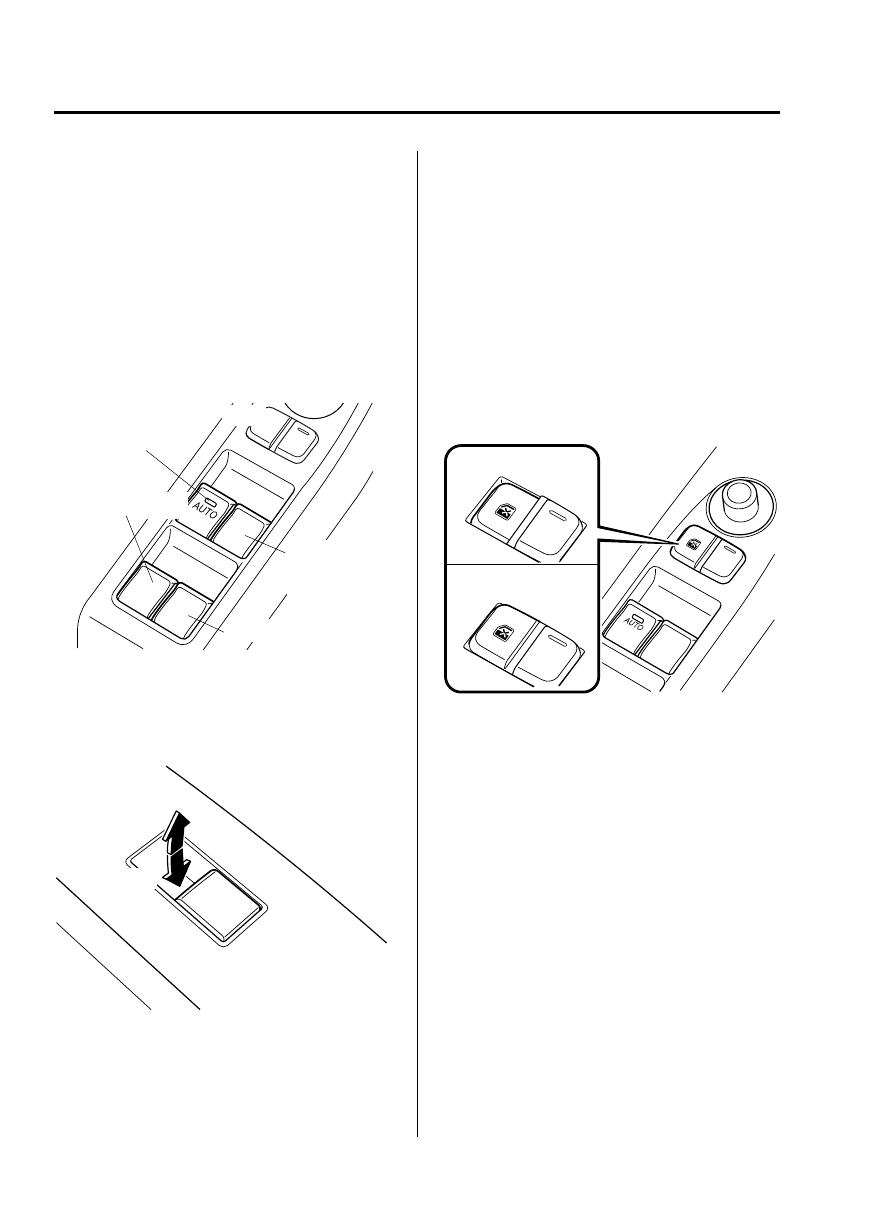 AUTO

AUTO