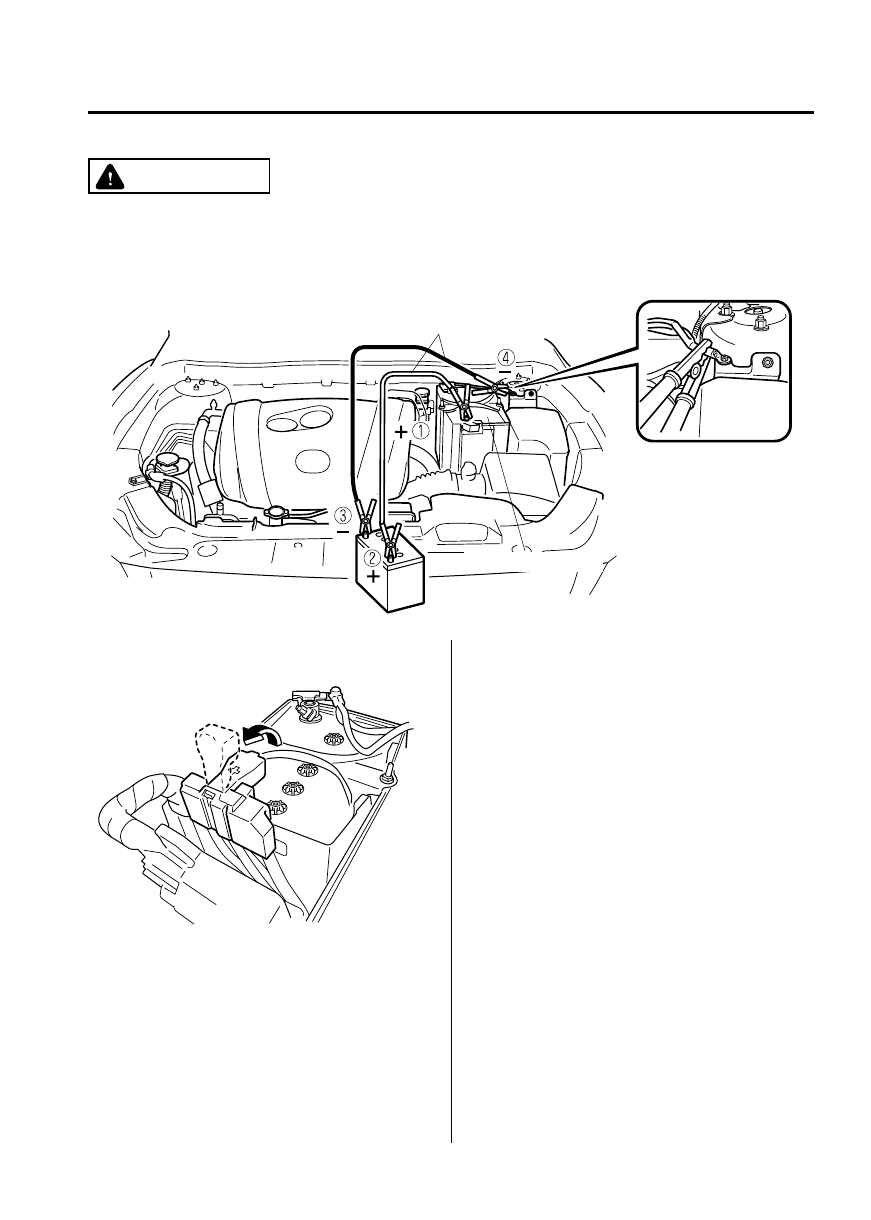 ④
−
+ ①
③
−
②
+