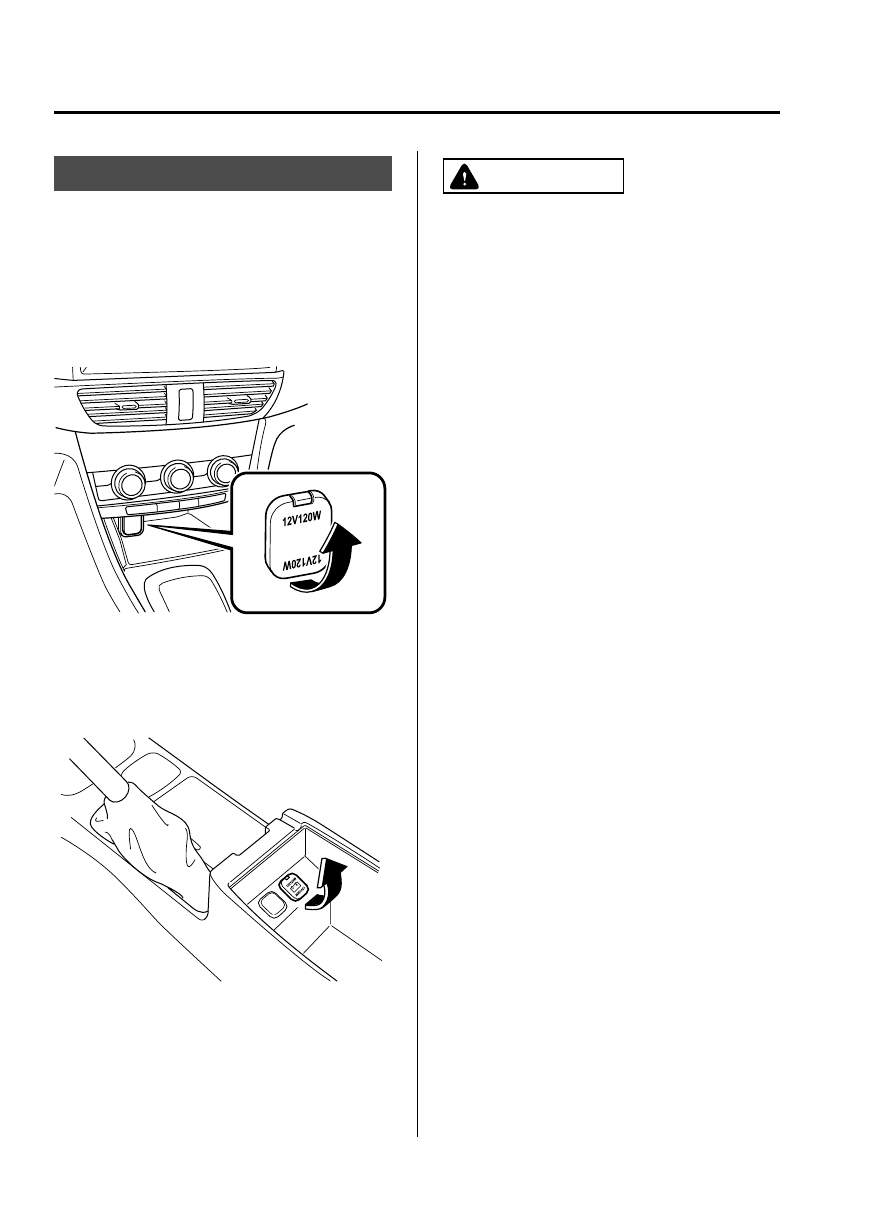 12V120W

12V120W