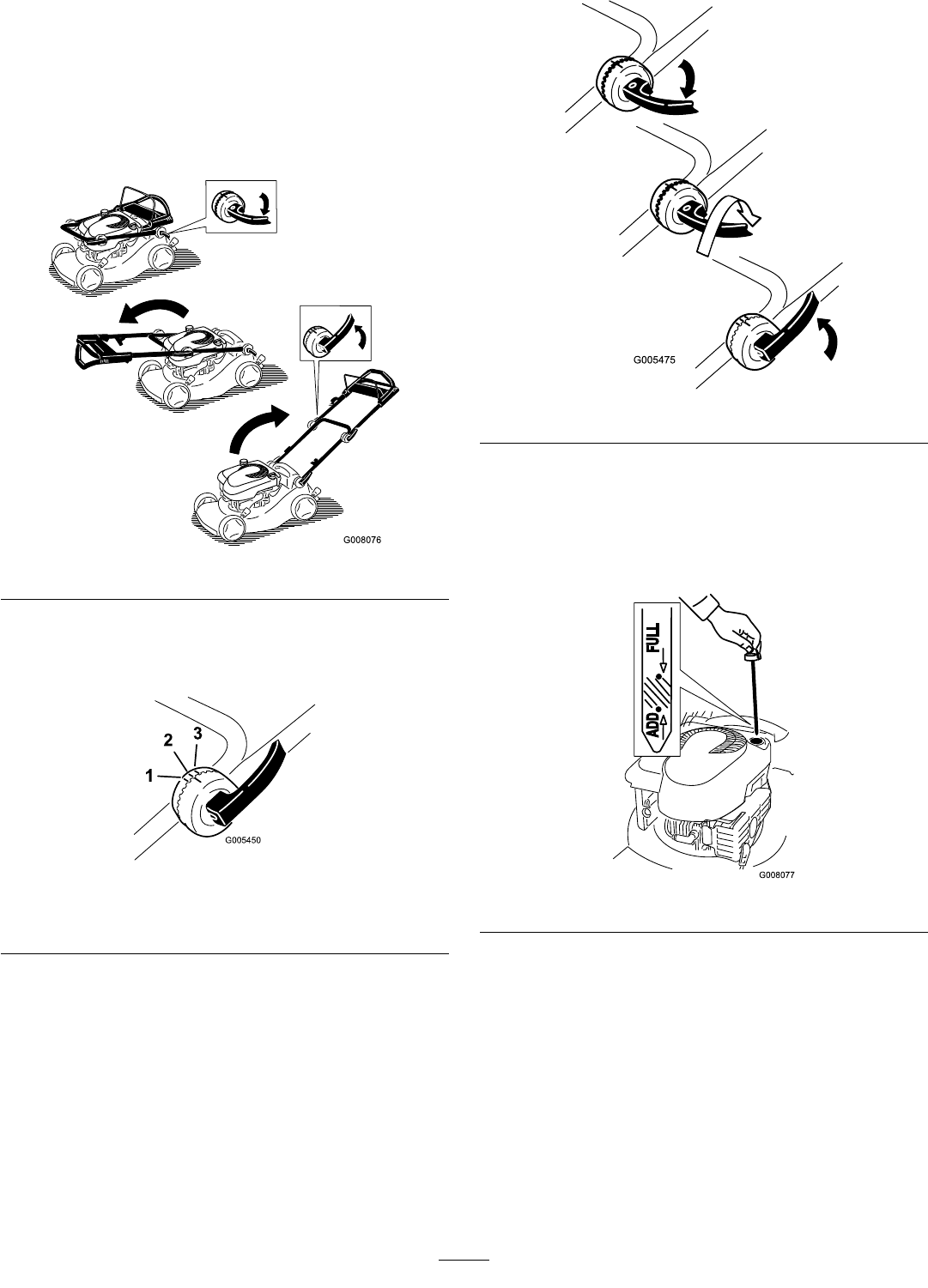 G008076

1
2
3
G005450

G005475

FULL
ADD
G008077