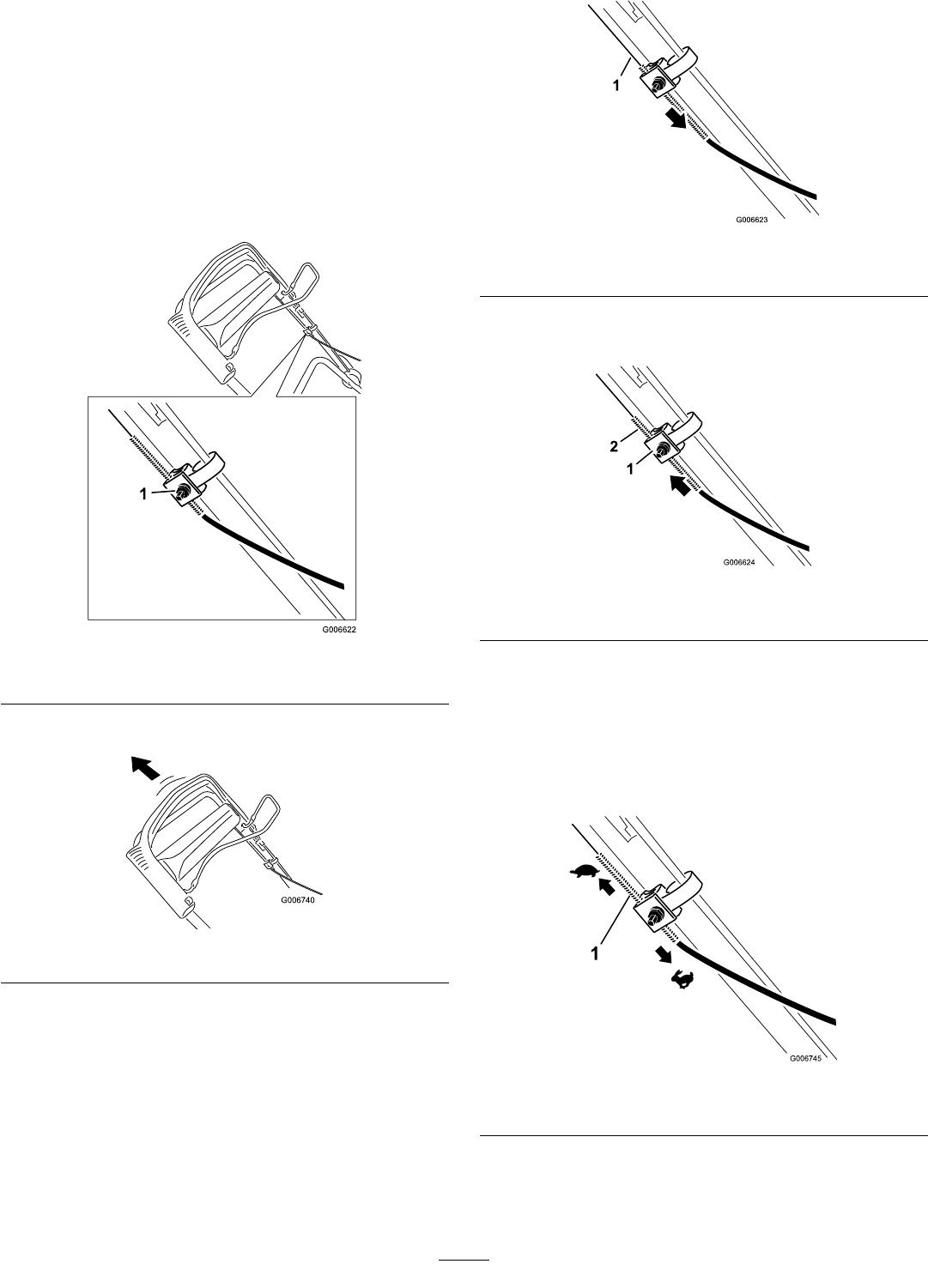 1

G006622

G006740

1

G006623

2

1

G006624

1

G006745