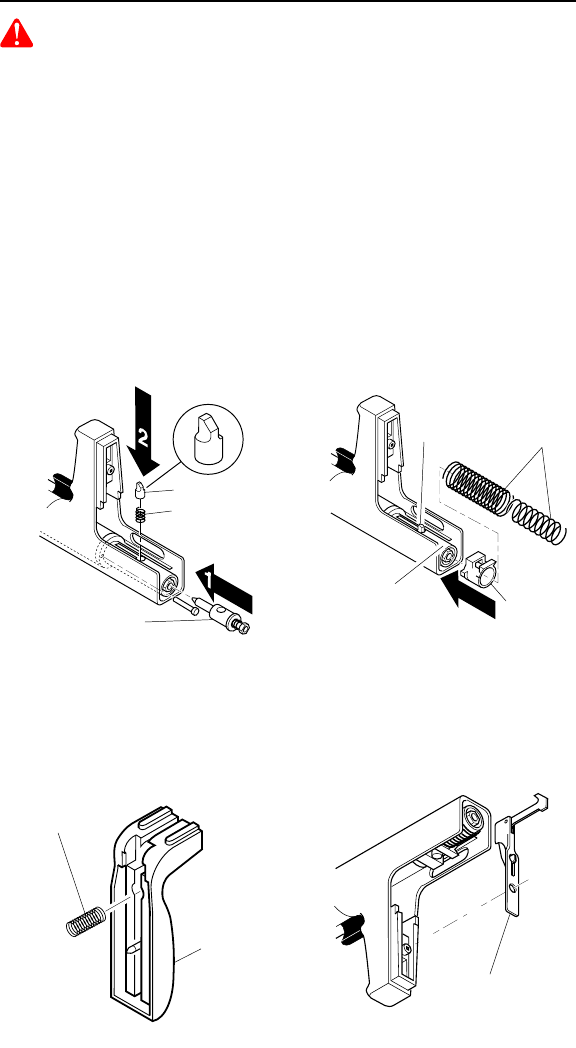 2

1