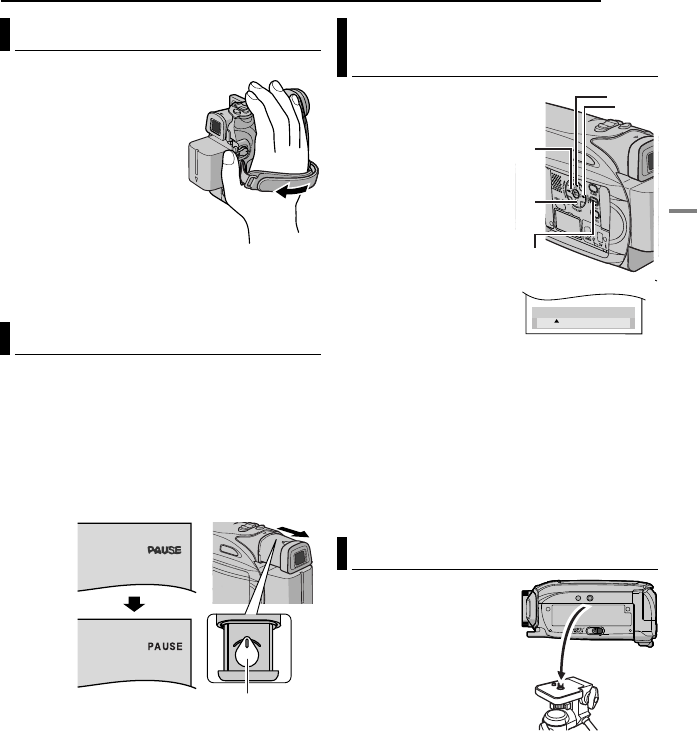 PAUSE

PAUSE