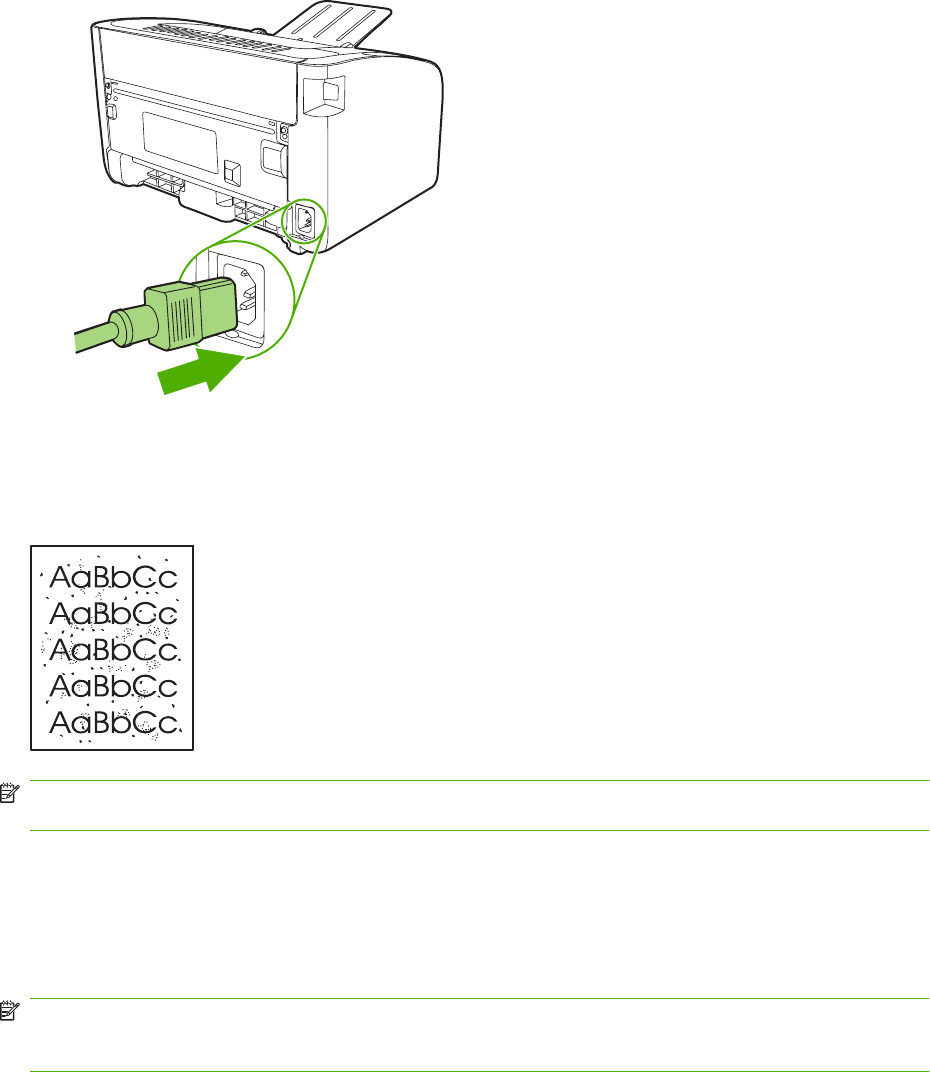 AaBbCc
AaBbCc
AaBbCc
AaBbCc
AaBbCc