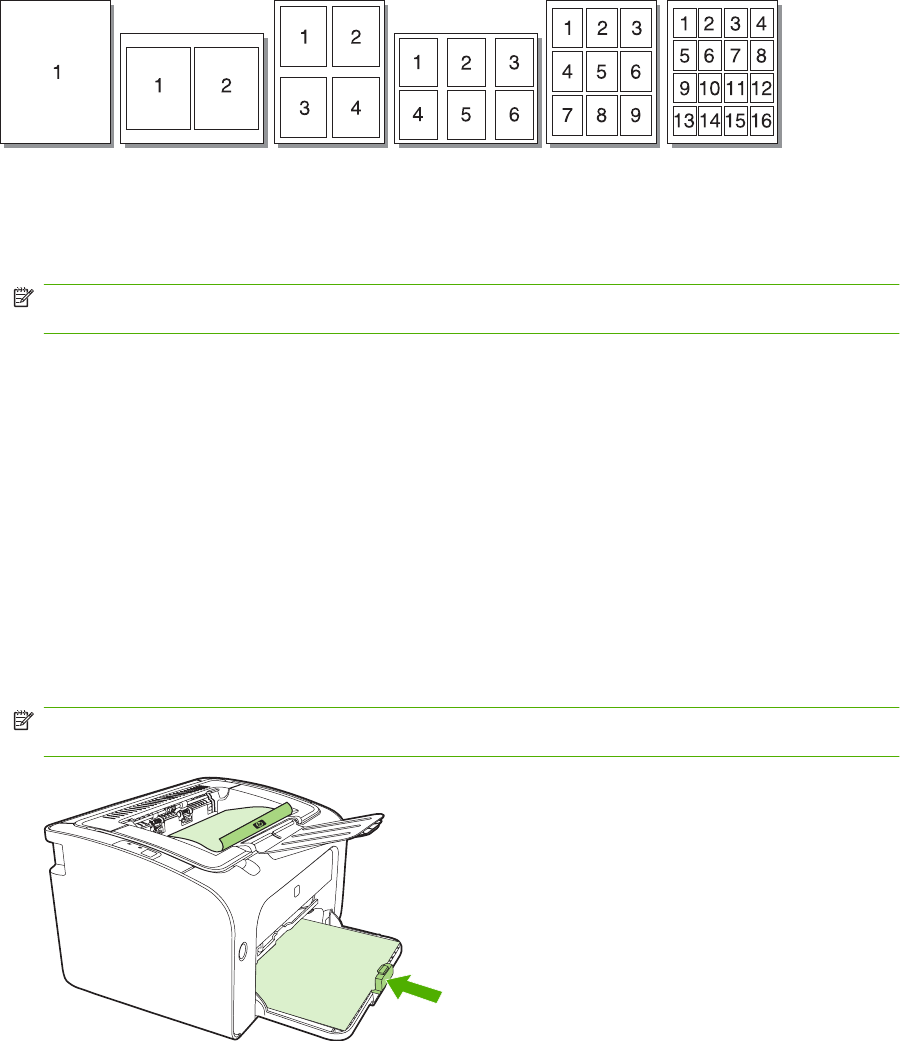 1

1 2

1 2
3 4

1 2 3
4 5 6

1 2 3
4 5 6
7 8 9

1 2 3 4
5 6 7 8
9 10 11 12
13 14 15 16