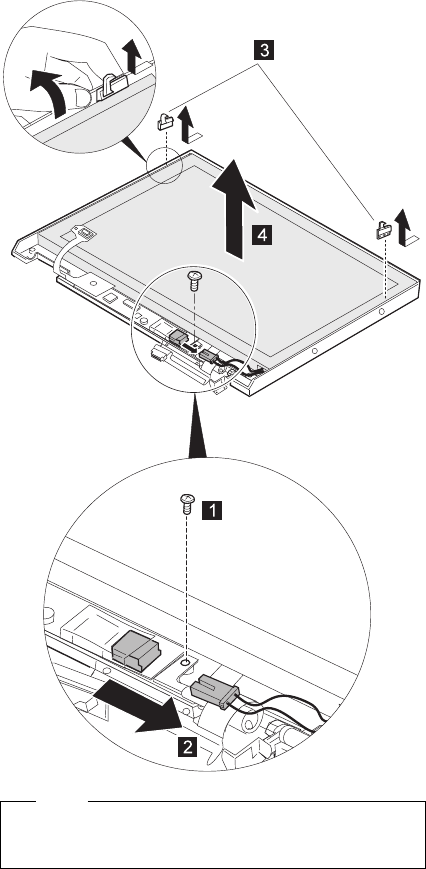 3

4

1

2