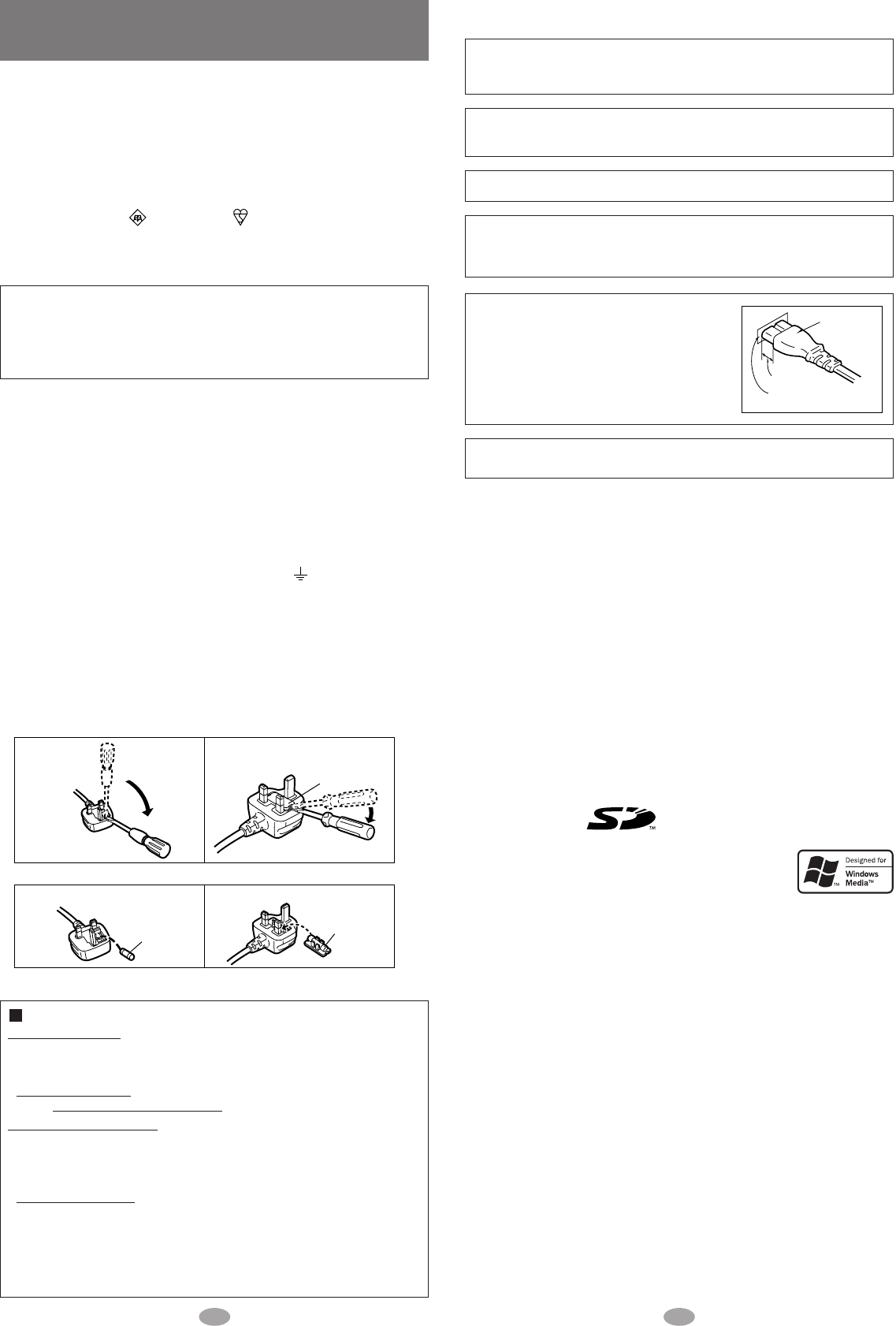 Designed for
Windows
Media™