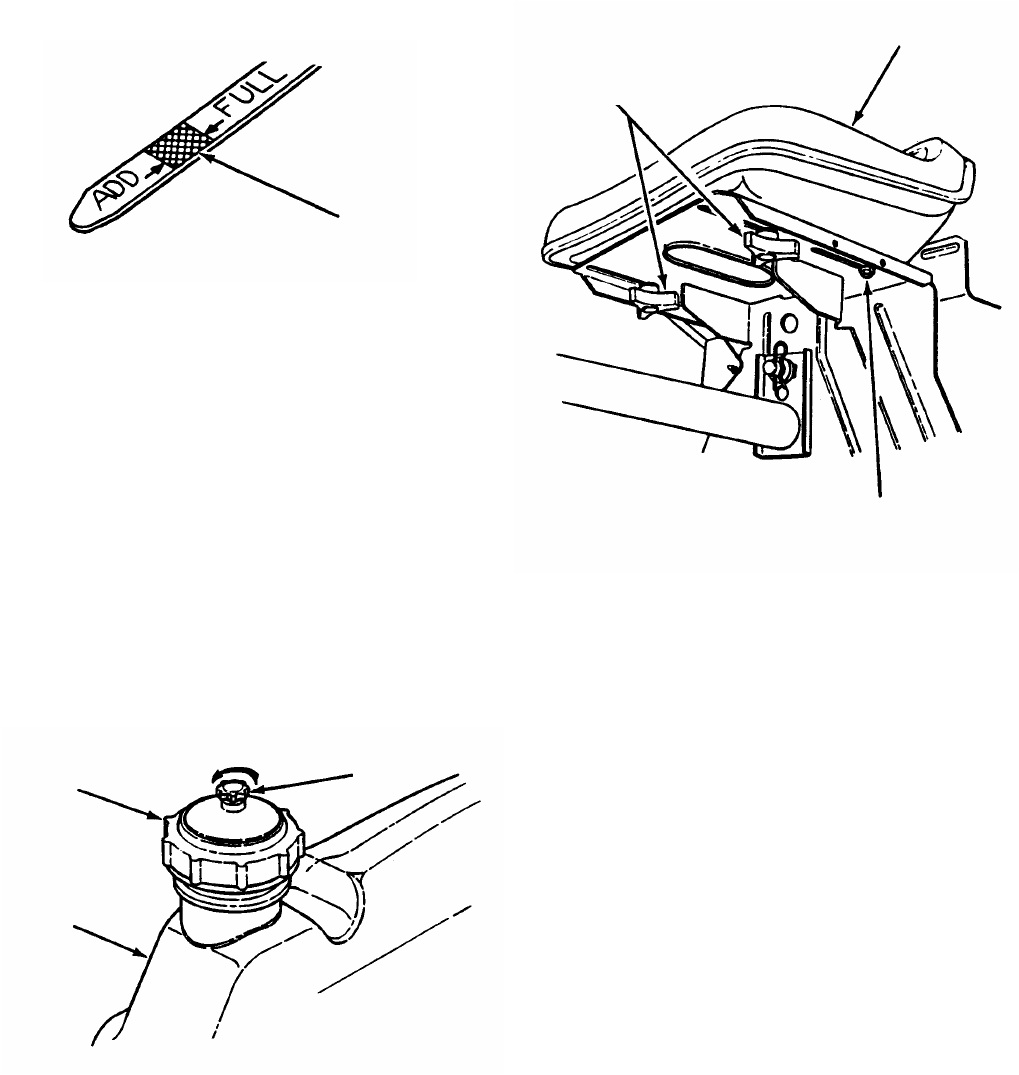 ADD
FULL