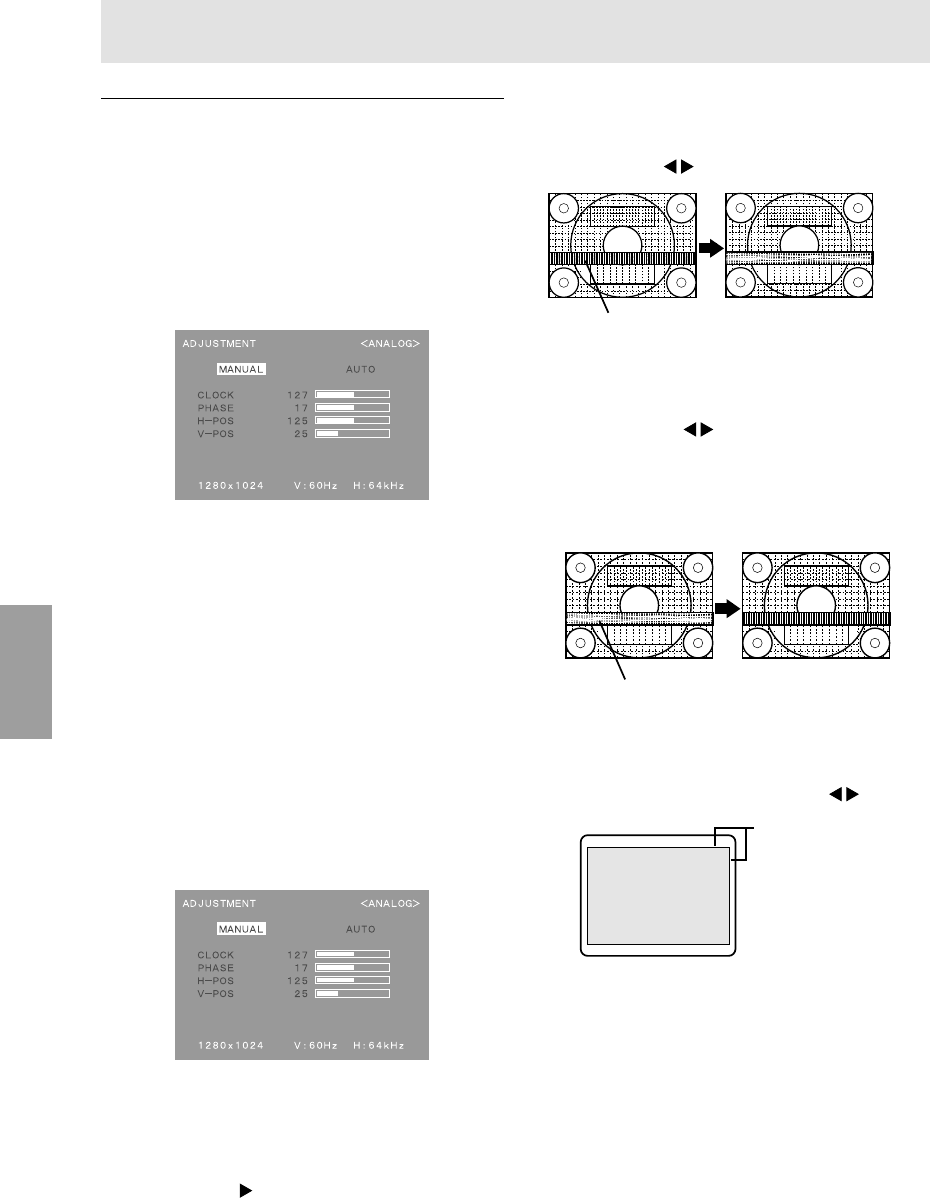 ADJUSTMENT <ANALOG>

MANUAL AUTO

CLOCK 127

PHASE 17

H-POS 125

V-POS 25

1280x1024 V:60Hz H:64kHz

ADJUSTMENT <ANALOG>

MANUAL AUTO

CLOCK 127

PHASE 17

H-POS 125

V-POS 25

1280x1024 V:60Hz H:64kHz