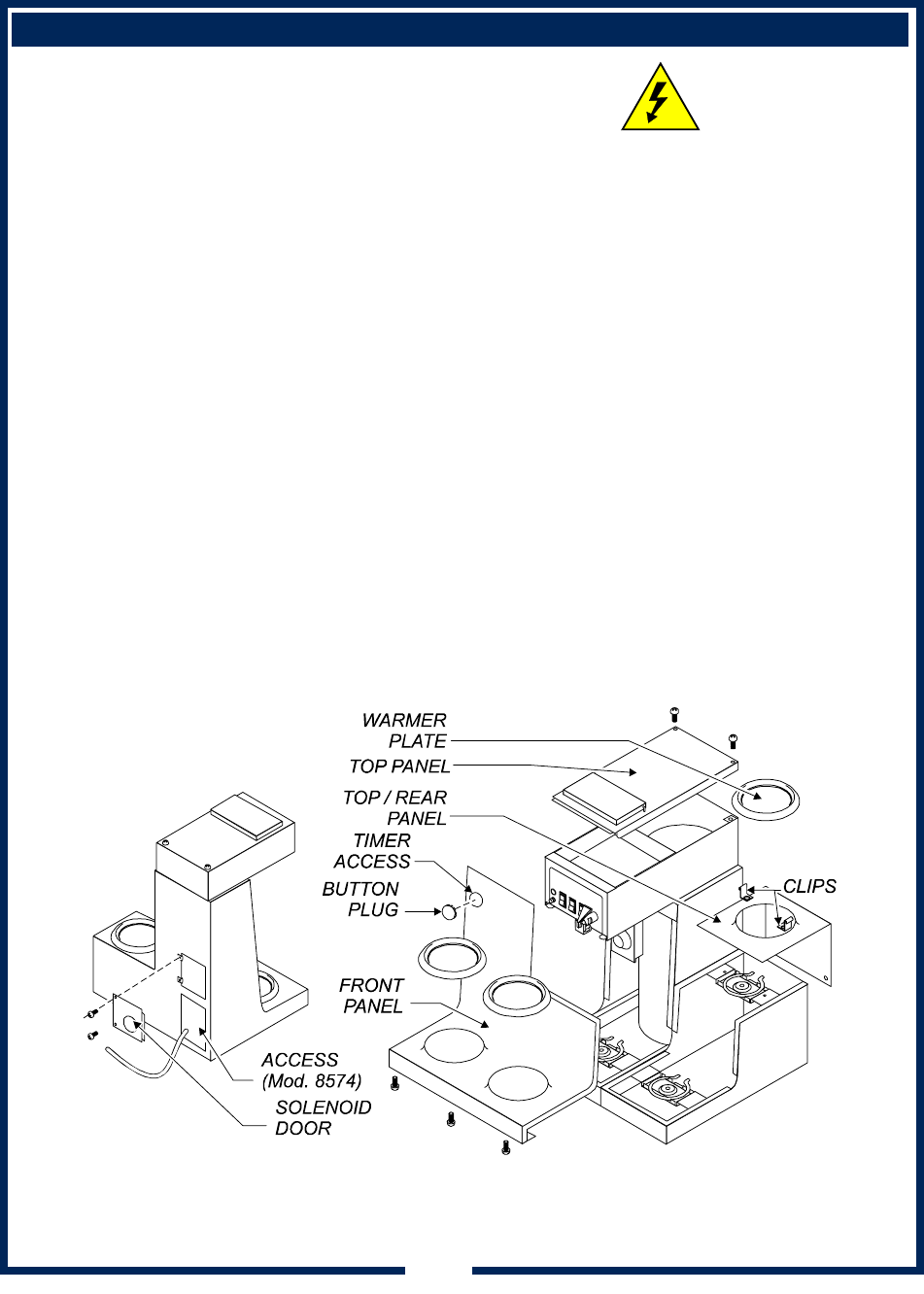 WARMER PLATE
TOP PANEL
TOP / REAR PANEL
TIMER ACCESS
BUTTON PLUG
CLIPS
FRONT PANEL
ACCESS (Mod. 8574)
SOLENOID DOOR